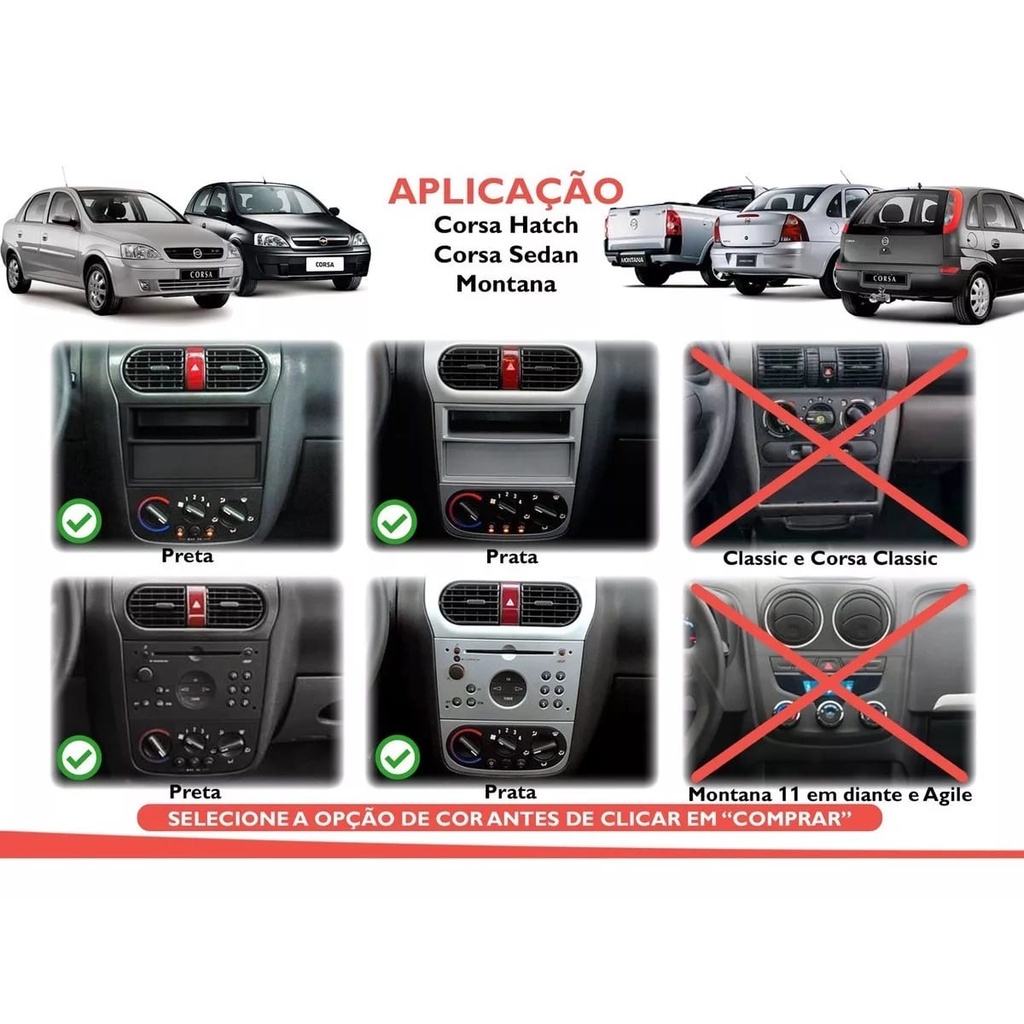 APLICAÇÃO
Corsa Hatch
Corsa Sedan
Montana

CORSA

CORSA

MONTANA

CORSA

Preta

Prata

Classic e Corsa Classic

Preta

Prata

Montana 11 em diante e Agile

SELECIONE A OPÇÃO DE COR ANTES DE CLICAR EM "COMPRAR"