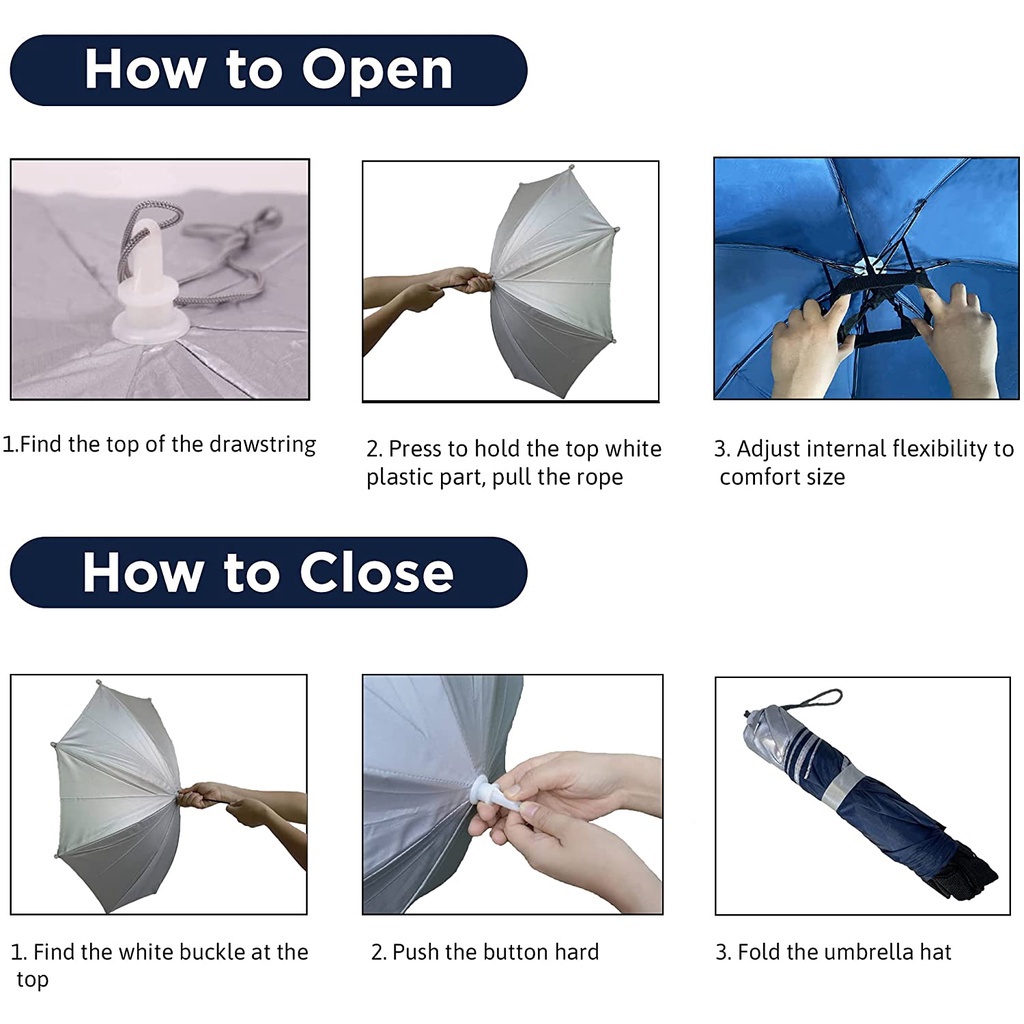 How to Open

1.Find the top of the drawstring

2. Press to hold the top white plastic part, pull the rope

3. Adjust internal flexibility to comfort size

How to Close

1. Find the white buckle at the top

2. Push the button hard

3. Fold the umbrella hat