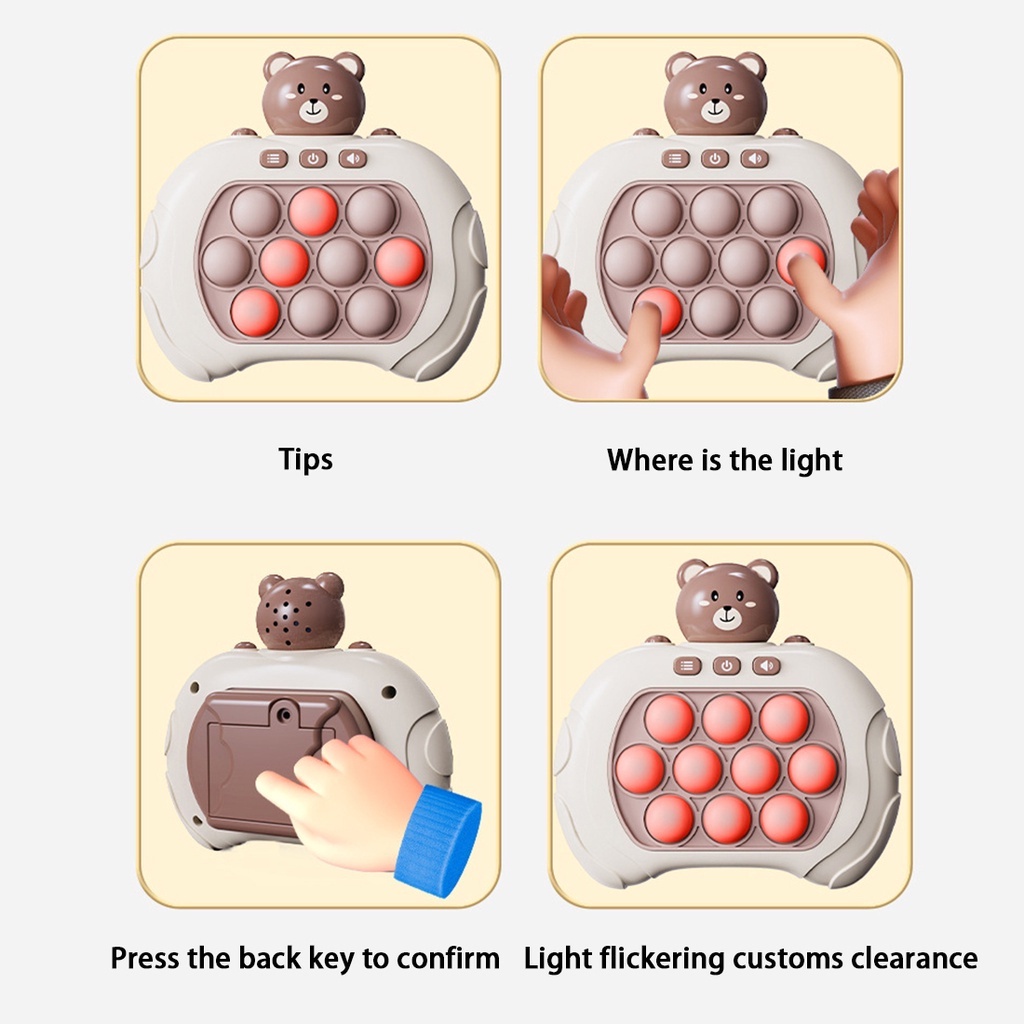 Tips

Where is the light

Press the back key to confirm

Light flickering customs clearance