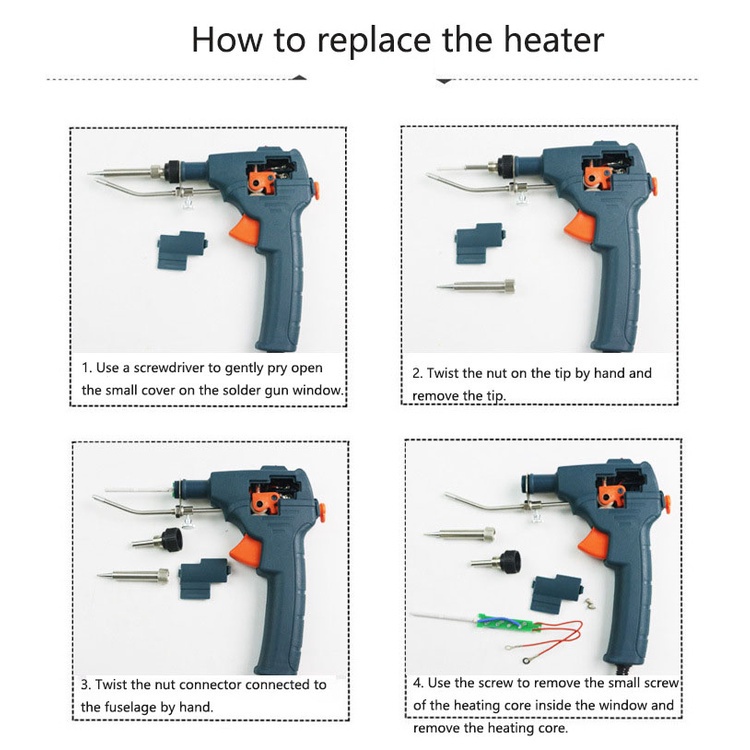 How to replace the heater

1. Use a screwdriver to gently pry open the small cover on the solder gun window.

2. Twist the nut on the tip by hand and remove the tip.

3. Twist the nut connector connected to the fuselage by hand.

4. Use the screw to remove the small screw of the heating core inside the window and remove the heating core.