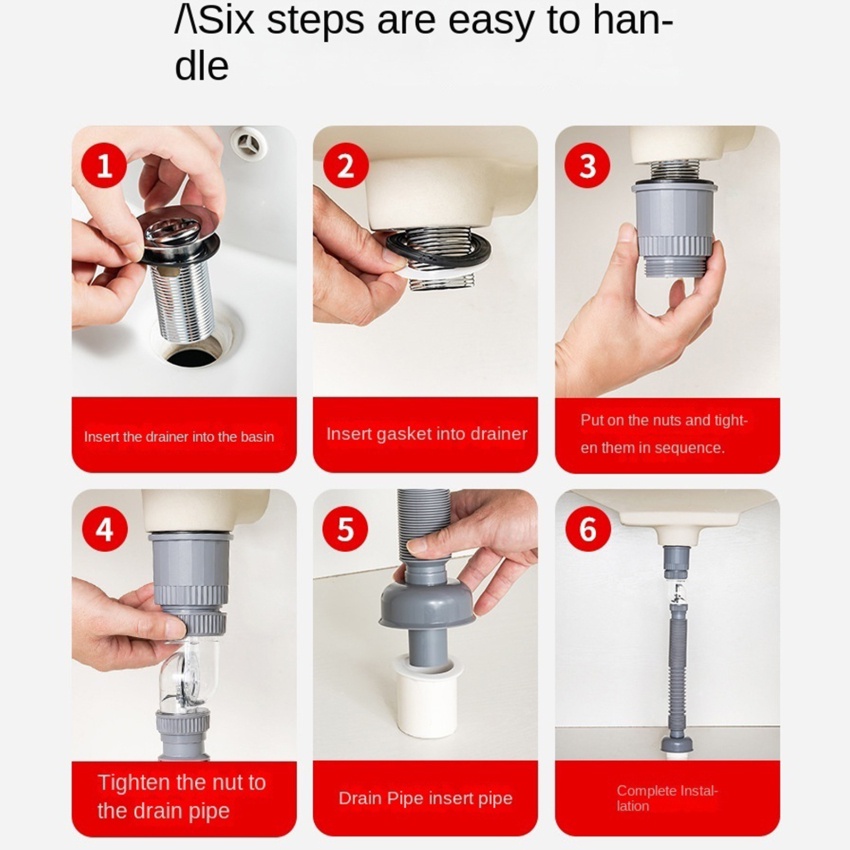 /\Six steps are easy to handle

1

Insert the drainer into the basin

2

Insert gasket into drainer

3

Put on the nuts and tighten them in sequence.

4

Tighten the nut to the drain pipe

5

Drain Pipe insert pipe

6

Complete Installation