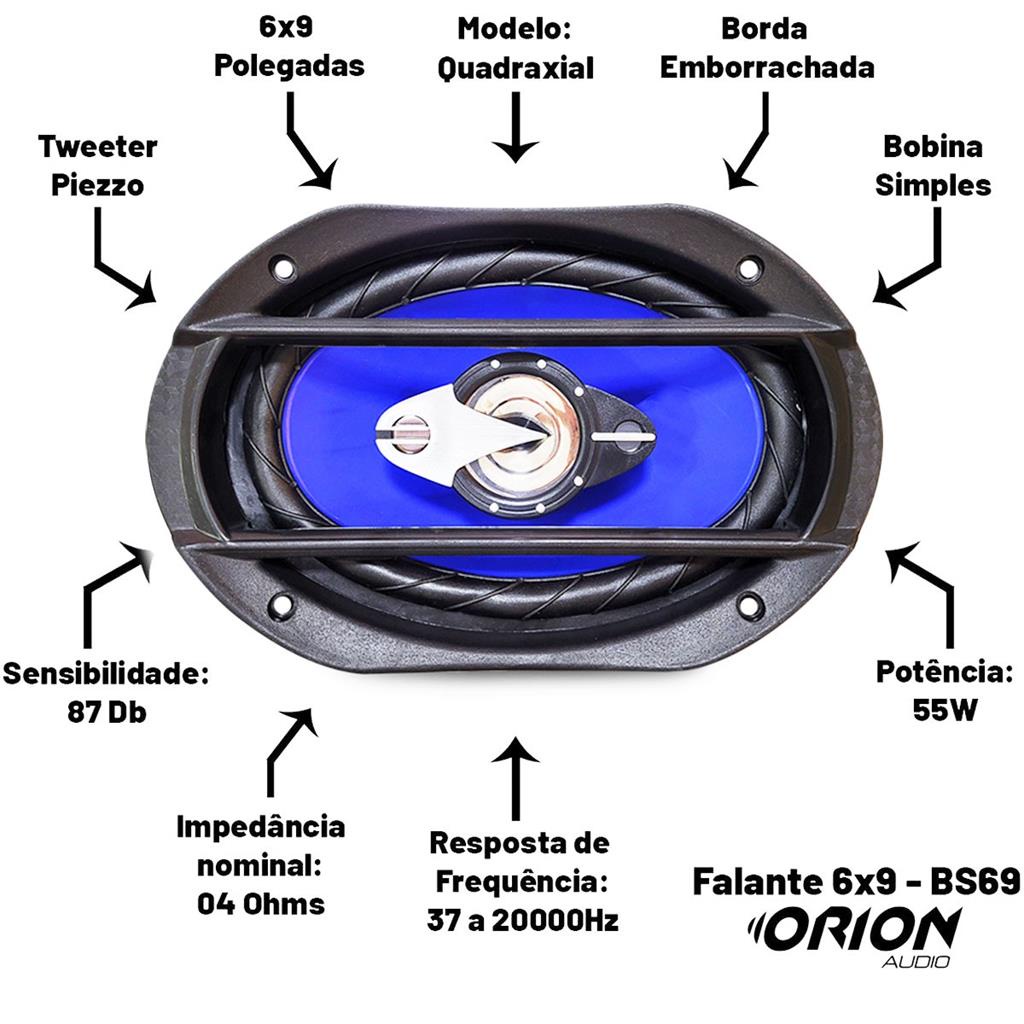 6x9 Polegadas

Modelo: Quadraxial

Borda Emborrachada

Tweeter Piezzo

Bobina Simples

Sensibilidade: 87 Db

Potência: 55W

Impedância nominal: 04 Ohms

Resposta de Frequência: 37 a 20000Hz

Falante 6x9 - BS69

ORION AUDIO