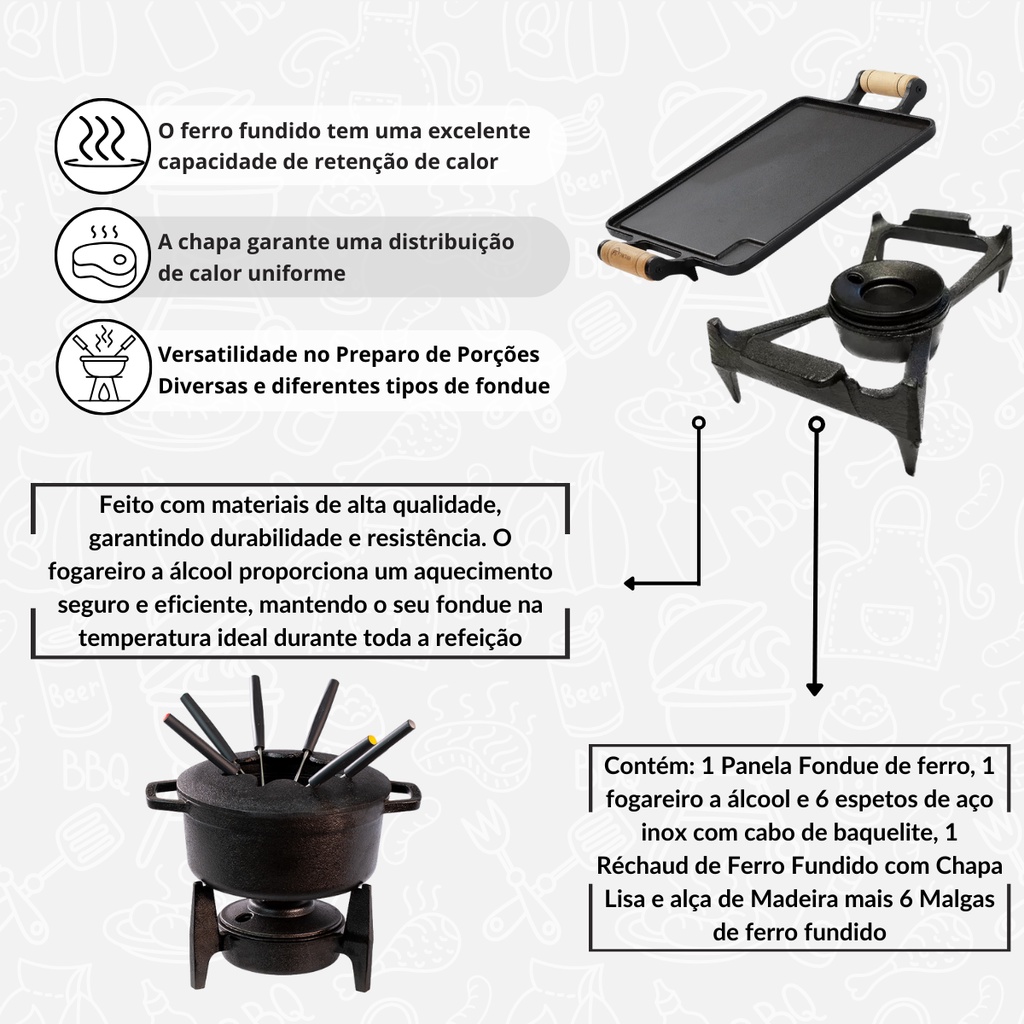 O ferro fundido tem uma excelente capacidade de retenção de calor

A chapa garante uma distribuição de calor uniforme

Versatilidade no Preparo de Porções Diversas e diferentes tipos de fondue

Feito com materiais de alta qualidade, garantindo durabilidade e resistência. O fogareiro a álcool proporciona um aquecimento seguro e eficiente, mantendo o seu fondue na temperatura ideal durante toda a refeição

Contém: 1 Panela Fondue de ferro, 1 fogareiro a álcool e 6 espetos de aço inox com cabo de baquelite, 1 Réchaud de Ferro Fundido com Chapa Lisa e alça de Madeira mais 6 Malgas de ferro fundido