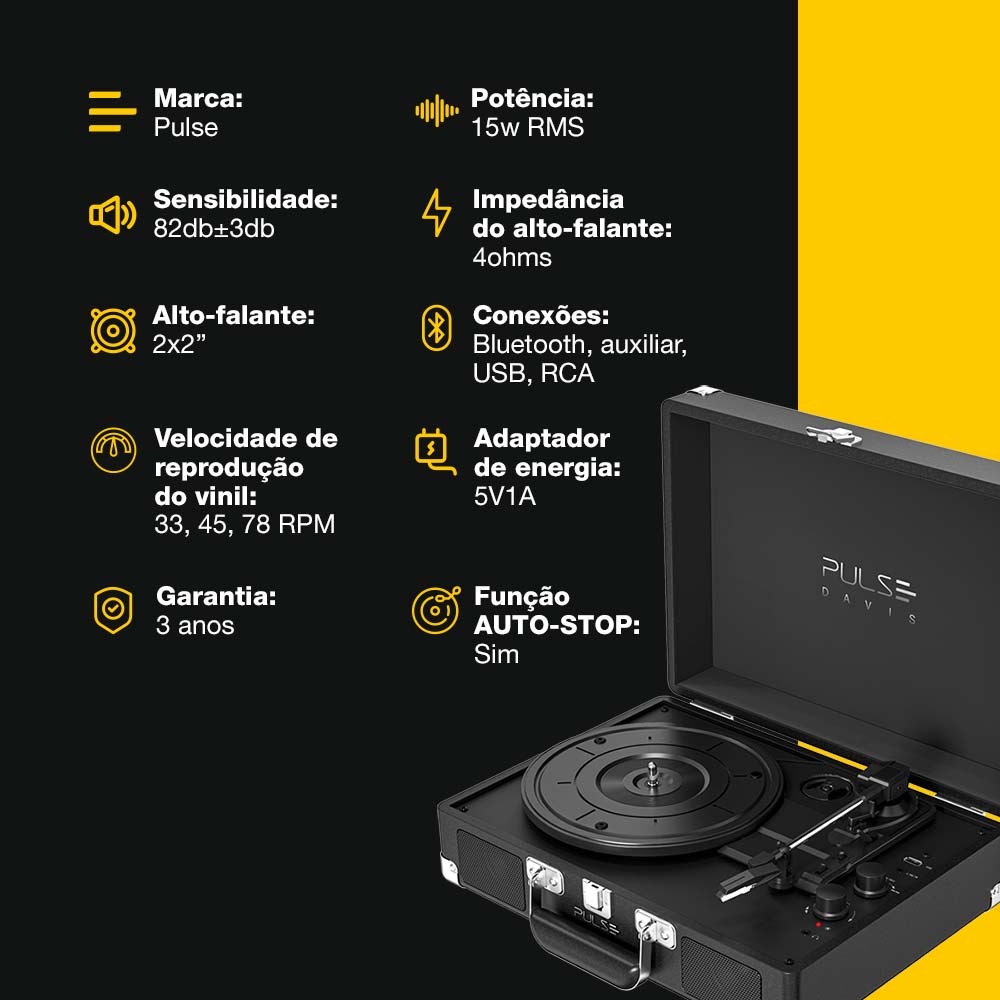 Marca:
Pulse

Sensibilidade:
82db±3db

Alto-falante:
2x2”

Velocidade de reprodução do vinil:
33, 45, 78 RPM

Garantia:
3 anos

Potência:
15w RMS

Impedância do alto-falante:
4ohms

Conexões:
Bluetooth, auxiliar, USB, RCA

Adaptador de energia:
5V1A

Função AUTO-STOP:
Sim

PULSE
DAVIS

PULSE