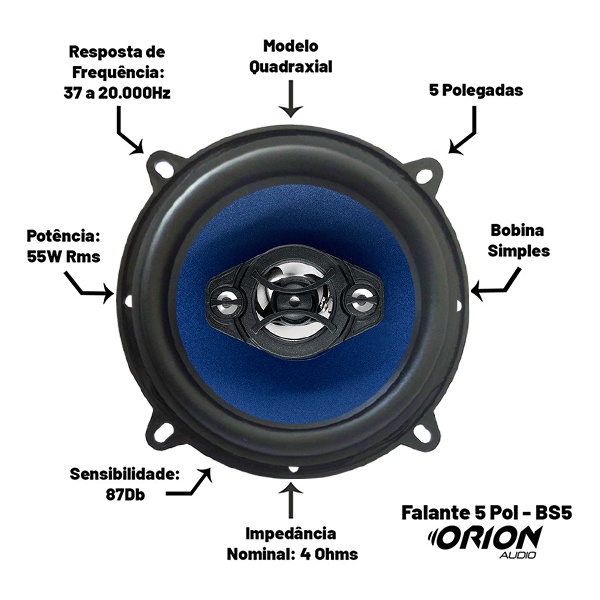 Resposta de Frequência: 37 a 20.000Hz

Modelo Quadraxial

5 Polegadas

Potência: 55W Rms

Bobina Simples

Sensibilidade: 87Db

Impedância Nominal: 4 Ohms

Falante 5 Pol - BS5

ORION AUDIO