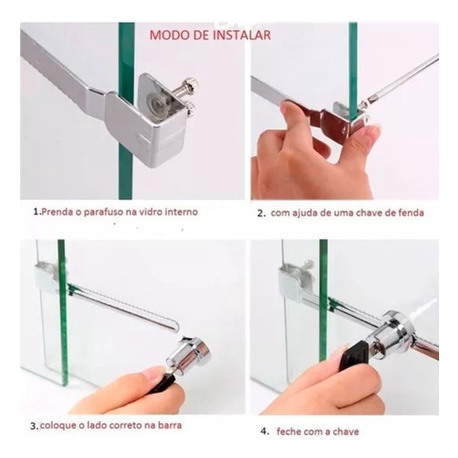 MODO DE INSTALAR

1.Prenda o parafuso na vidro interno

2. com ajuda de uma chave de fenda

3.coloque o lado correto na barra

4. feche com a chave