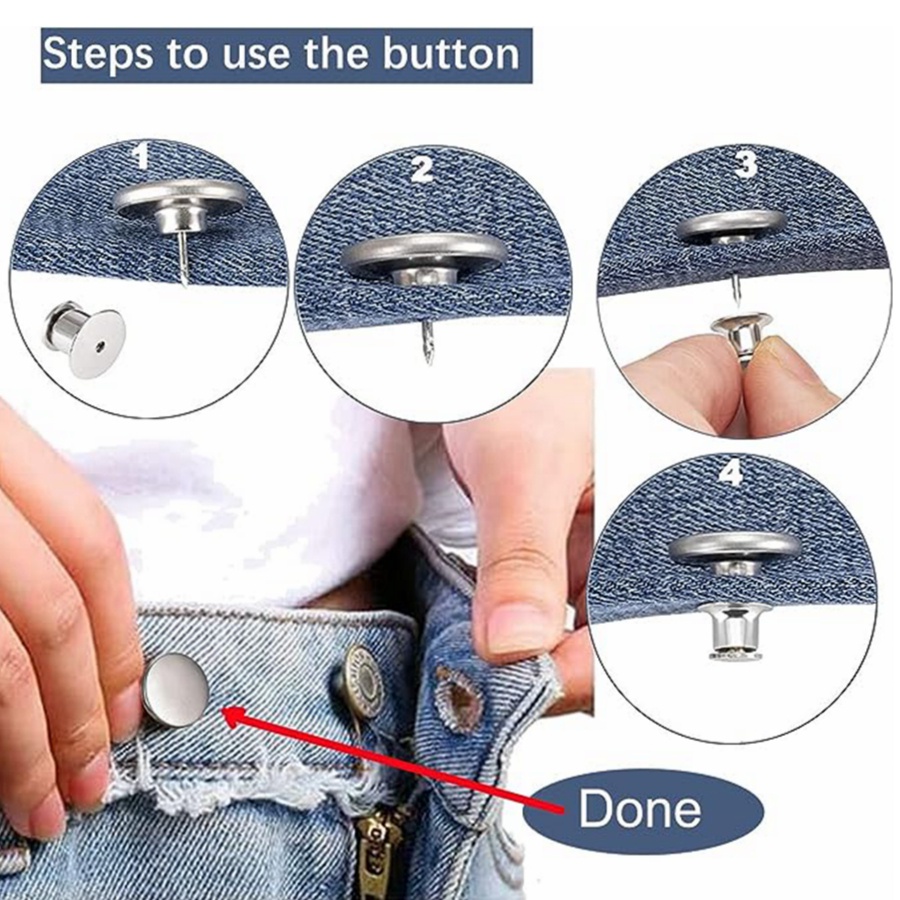 Steps to use the button

1

2

3

4

Done