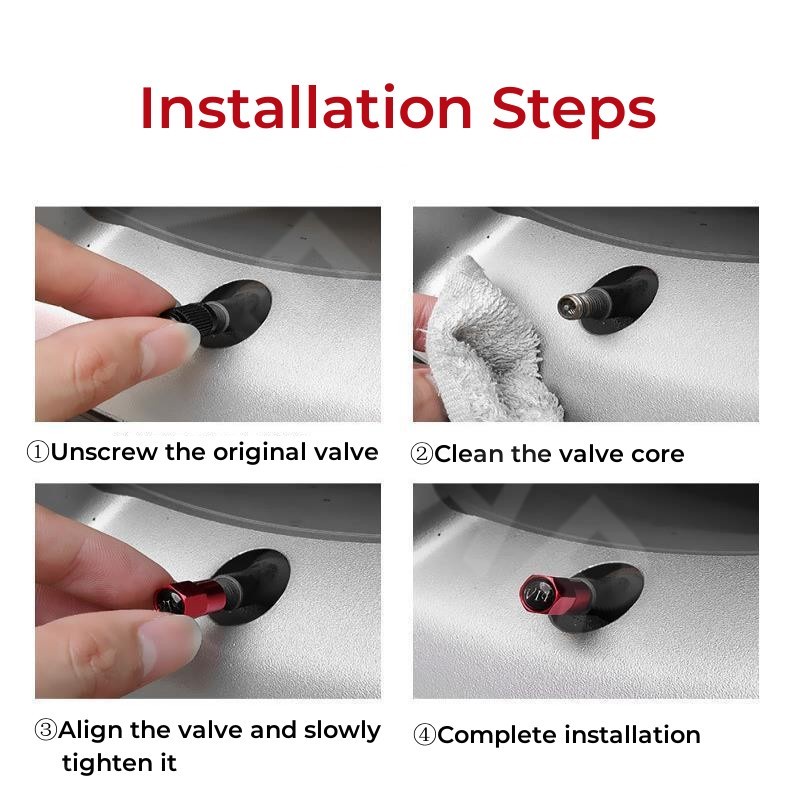 Installation Steps

①Unscrew the original valve

②Clean the valve core

③Align the valve and slowly tighten it

④Complete installation