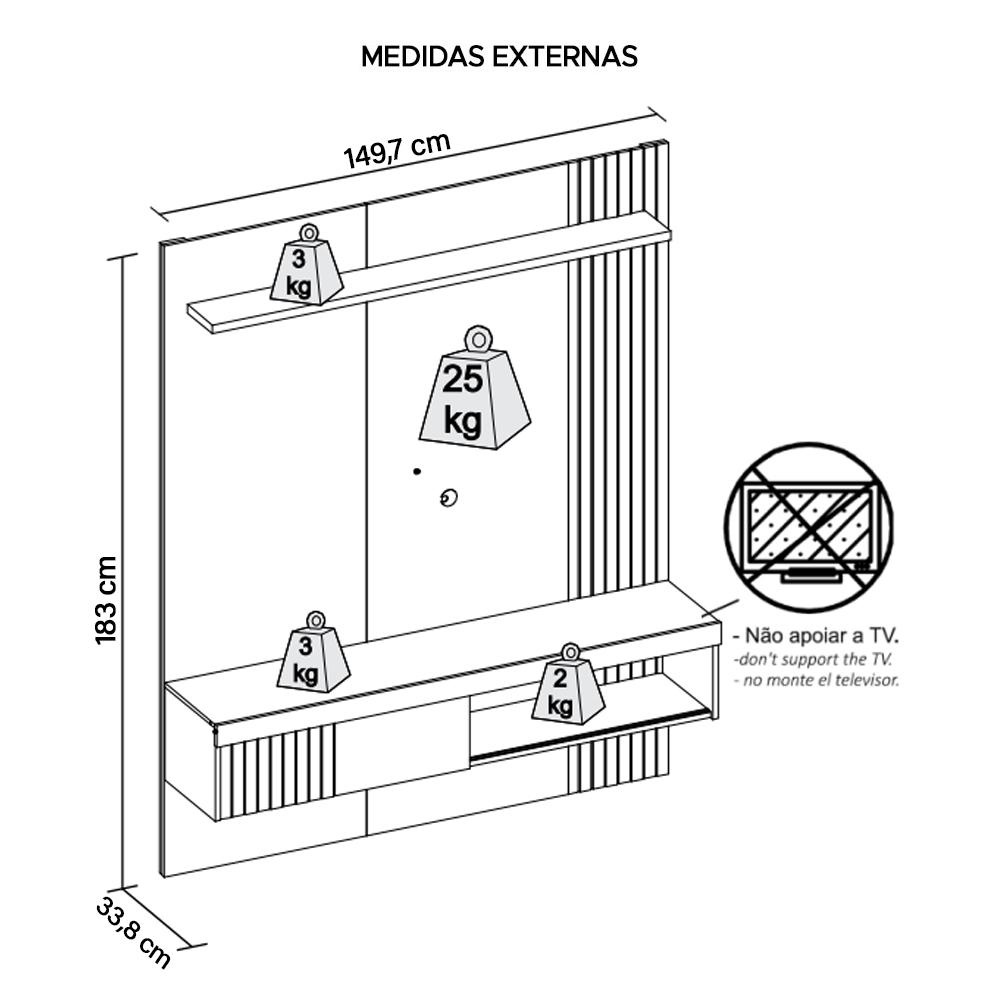 MEDIDAS EXTERNAS

149,7 cm

3 kg

25 kg

183 cm

3 kg

2 kg

- Não apoiar a TV.
-don't support the TV.
- no monte el televisor.

33,8 cm