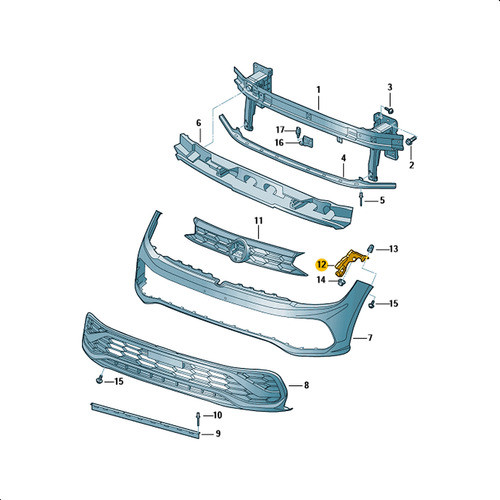 1
3
6
17
16
2
4
5
11
13
12
14
15
7
15
8
10
9