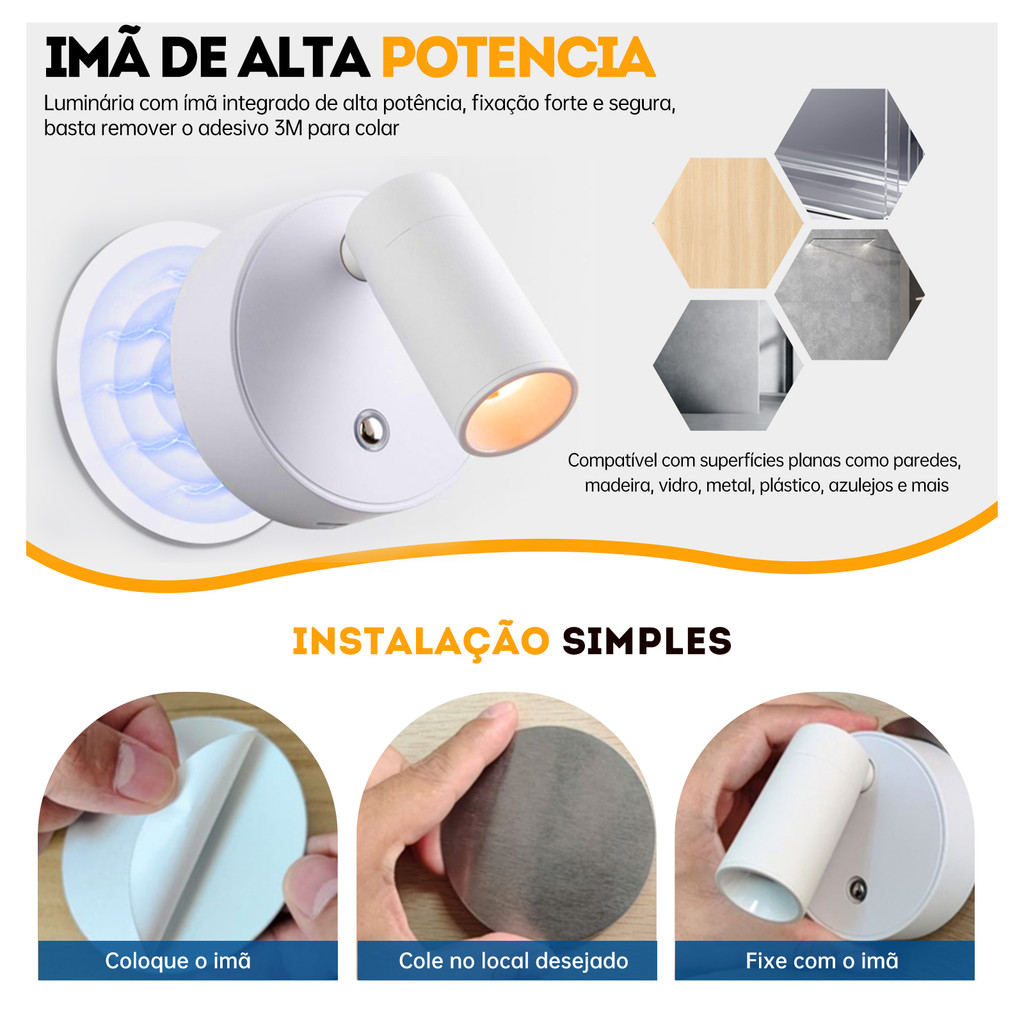 IMÃ DE ALTA POTENCIA

Luminária com ímã integrado de alta potência, fixação forte e segura, basta remover o adesivo 3M para colar

Compatível com superfícies planas como paredes, madeira, vidro, metal, plástico, azulejos e mais

INSTALAÇÃO SIMPLES

Coloque o imã

Cole no local desejado

Fixe com o imã