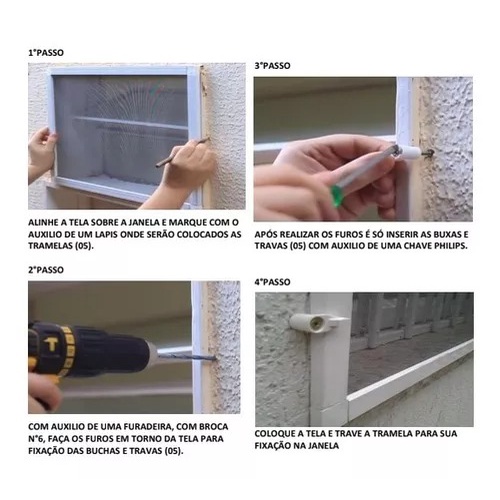 1°PASSO

ALINHE A TELA SOBRE A JANELA E MARQUE COM O AUXILIO DE UM LAPIS ONDE SERÃO COLOCADOS AS TRAMELAS (05).

2°PASSO

COM AUXILIO DE UMA FURADEIRA, COM BROCA N°6, FAÇA OS FUROS EM TORNO DA TELA PARA FIXAÇÃO DAS BUCHAS E TRAVAS (05).

3°PASSO

APÓS REALIZAR OS FUROS É SÓ INSERIR AS BUXAS E TRAVAS (05) COM AUXILIO DE UMA CHAVE PHILIPS.

4°PASSO

COLOQUE A TELA E TRAVE A TRAMELA PARA SUA FIXAÇÃO NA JANELA