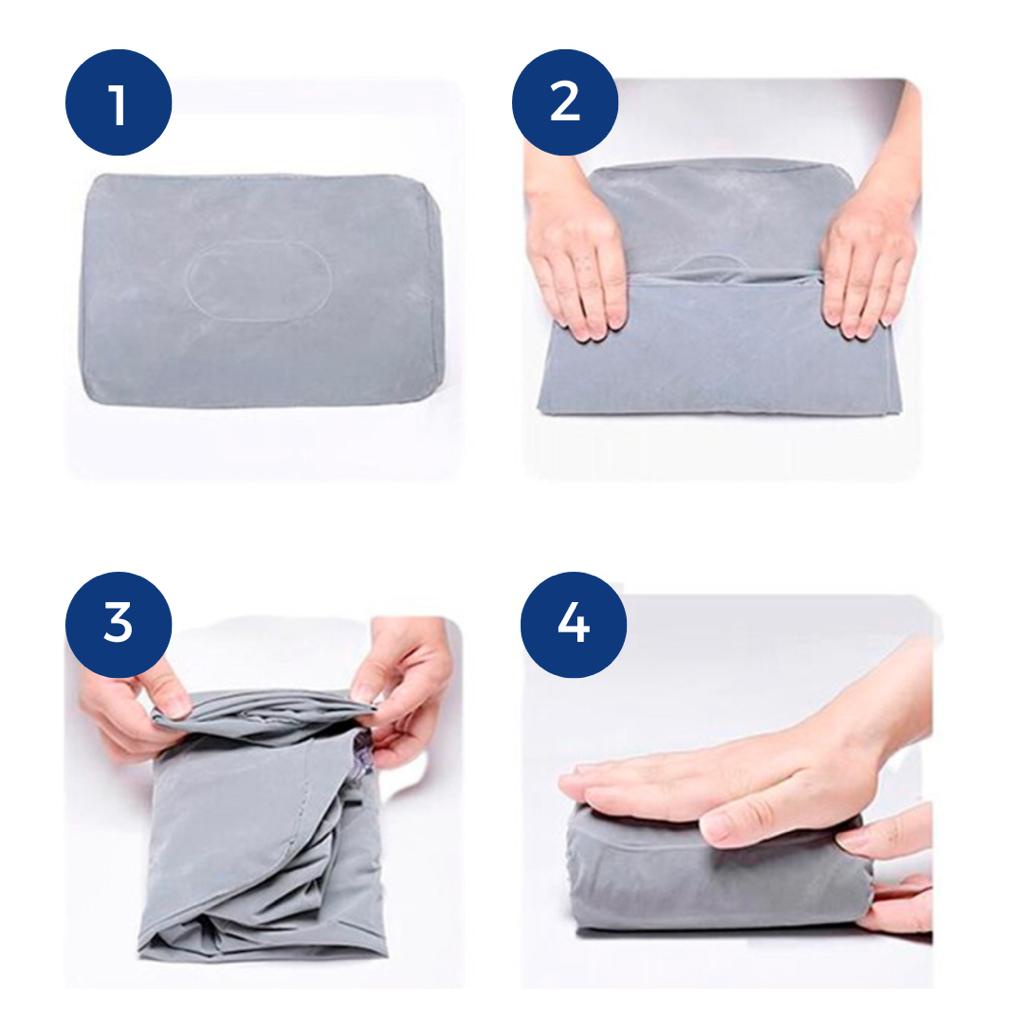 1

2

3

4