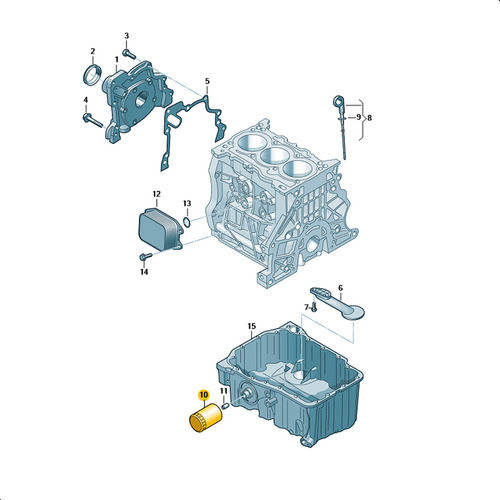 3
2
1
5
4
9
8
12
13
14
6
7
15
10
11