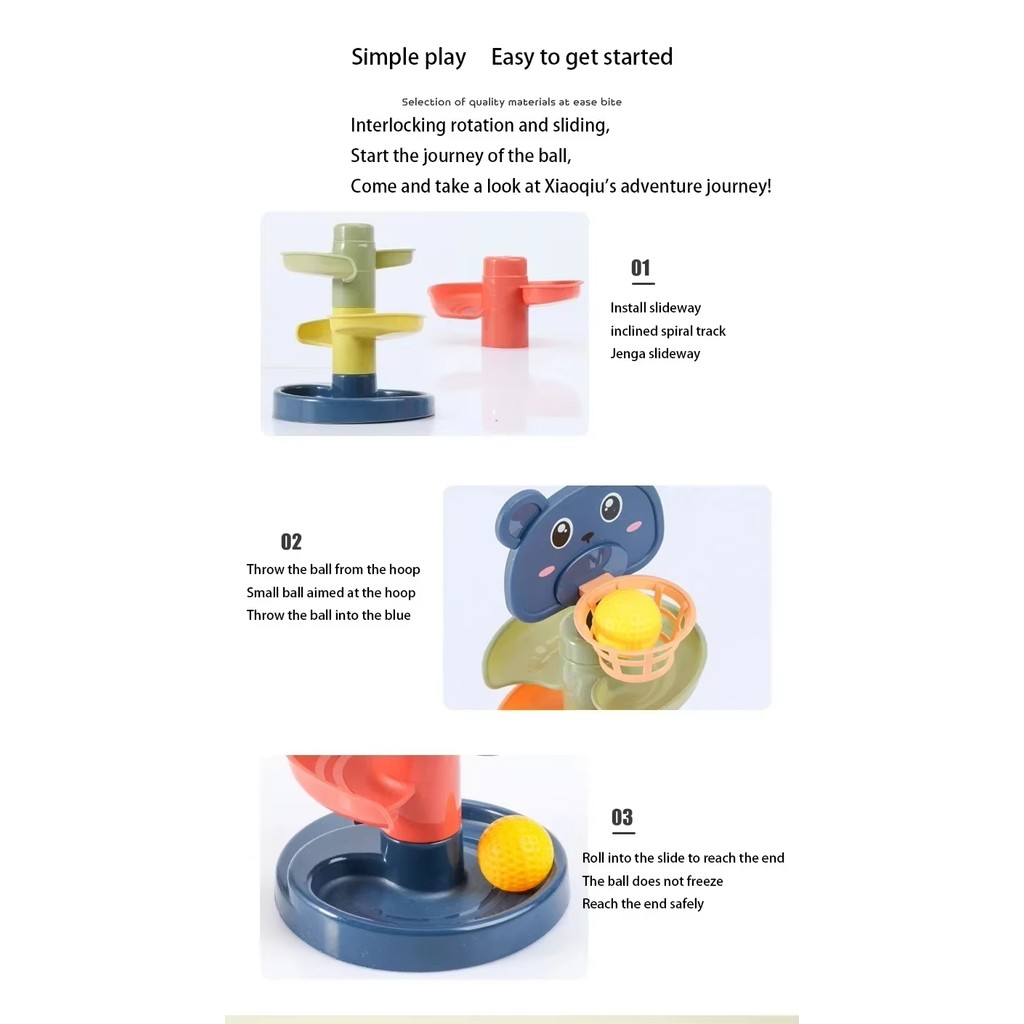 Simple play Easy to get started

Selection of quality materials at ease bite

Interlocking rotation and sliding,
Start the journey of the ball,
Come and take a look at Xiaoqiu's adventure journey!

01

Install slideway
inclined spiral track
Jenga slideway

02

Throw the ball from the hoop
Small ball aimed at the hoop
Throw the ball into the blue

03

Roll into the slide to reach the end
The ball does not freeze
Reach the end safely