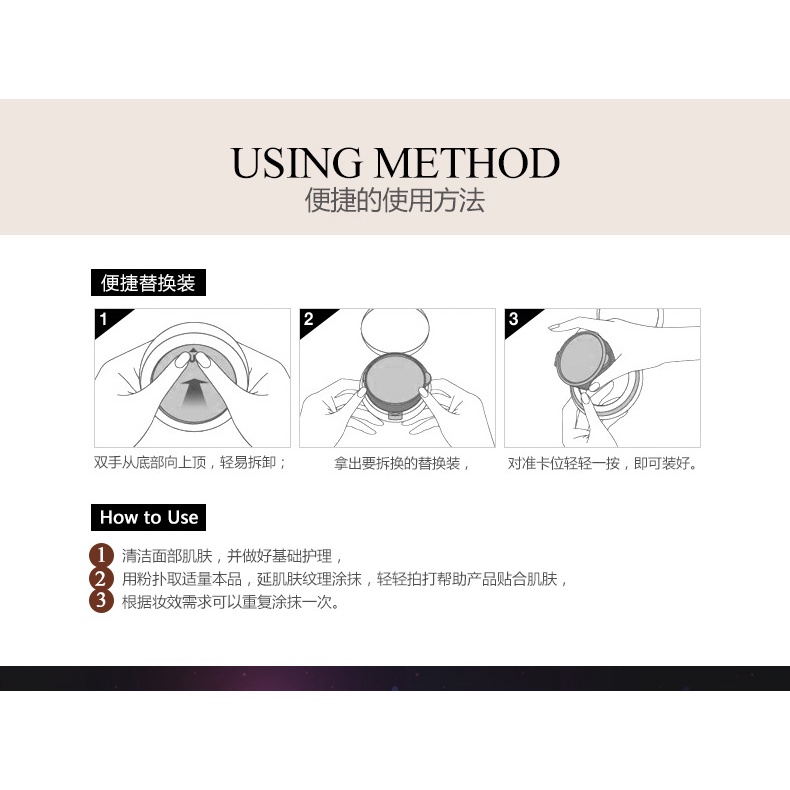 USING METHOD
便捷的使用方法

便捷替换装

1
双手从底部向上顶，轻易拆卸；

2
拿出要拆换的替换装，

3
对准卡位轻轻一按，即可装好。

How to Use

1 清洁面部肌肤，并做好基础护理，
2 用粉扑取适量本品，延肌肤纹理涂抹，轻轻拍打帮助产品贴合肌肤，
3 根据妆效需求可以重复涂抹一次。