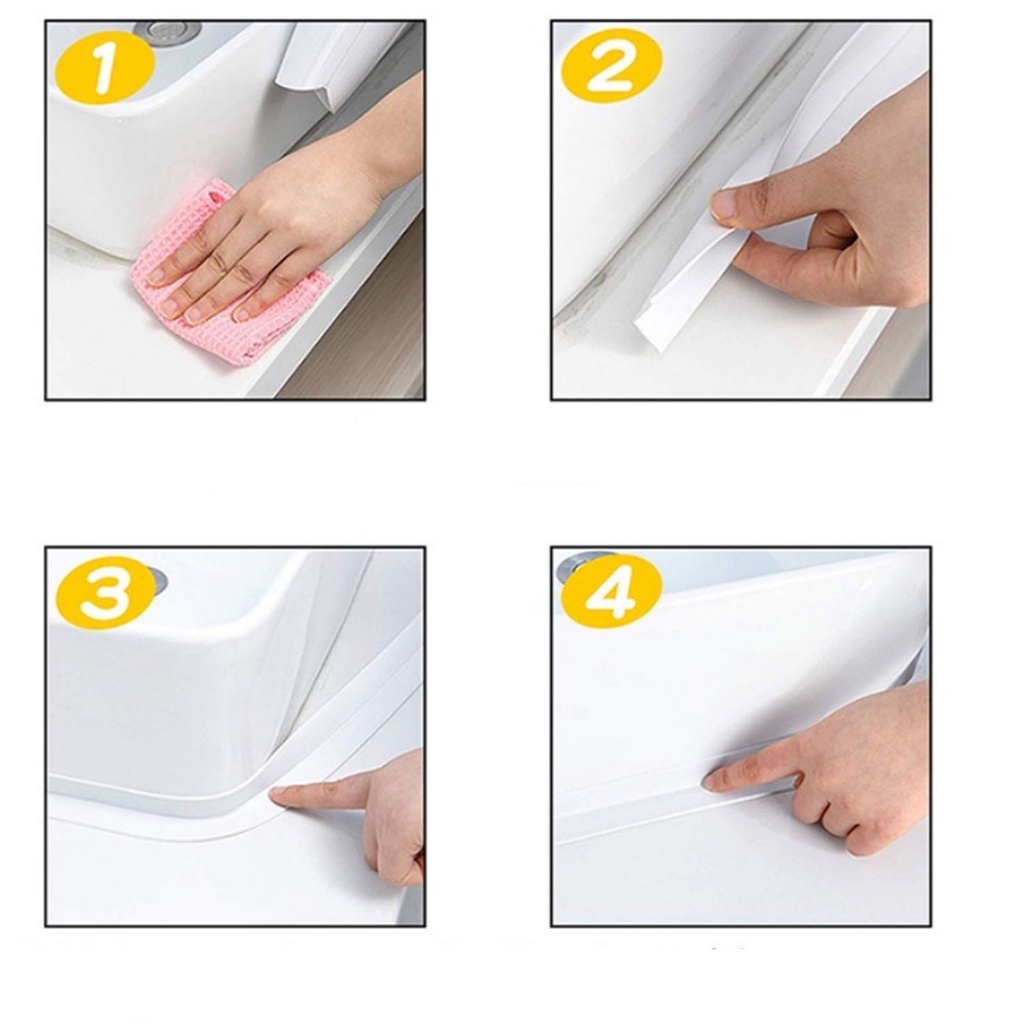 1

2

3

4