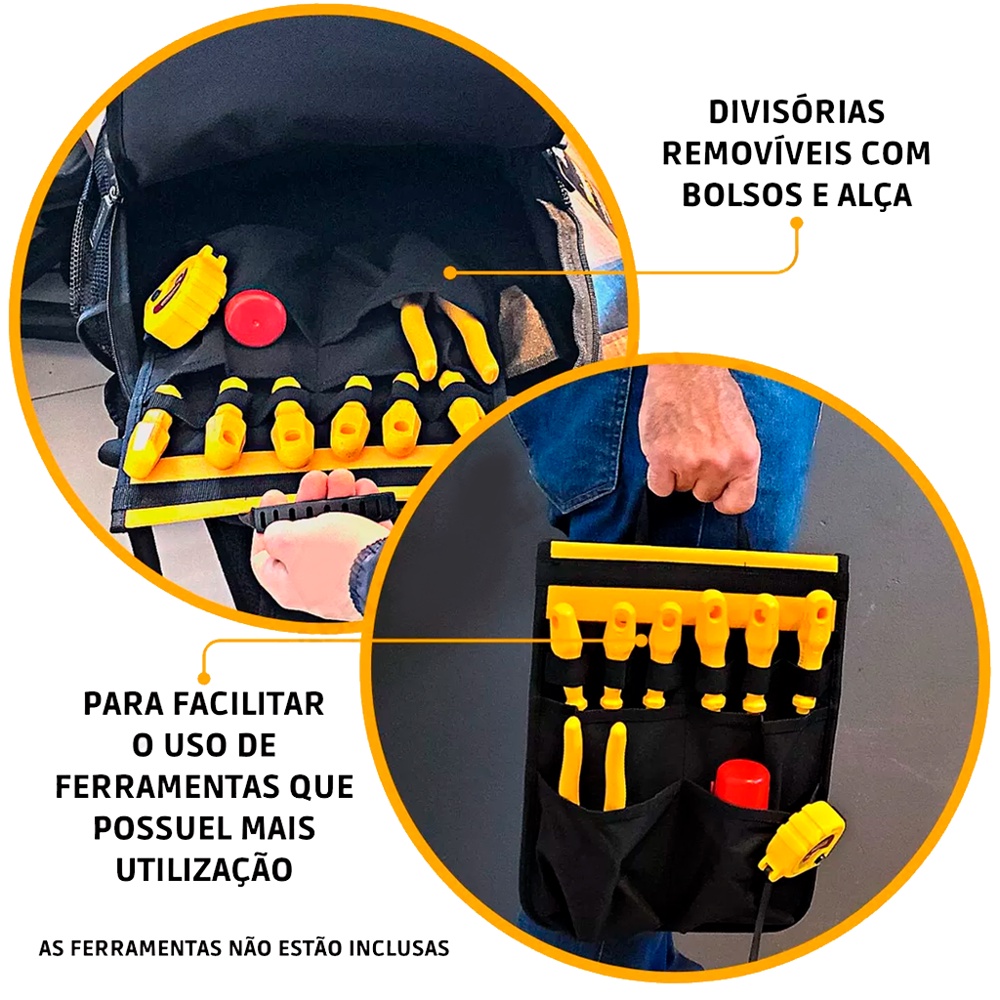 DIVISÓRIAS REMOVÍVEIS COM BOLSOS E ALÇA

PARA FACILITAR O USO DE FERRAMENTAS QUE POSSUEL MAIS UTILIZAÇÃO

AS FERRAMENTAS NÃO ESTÃO INCLUSAS