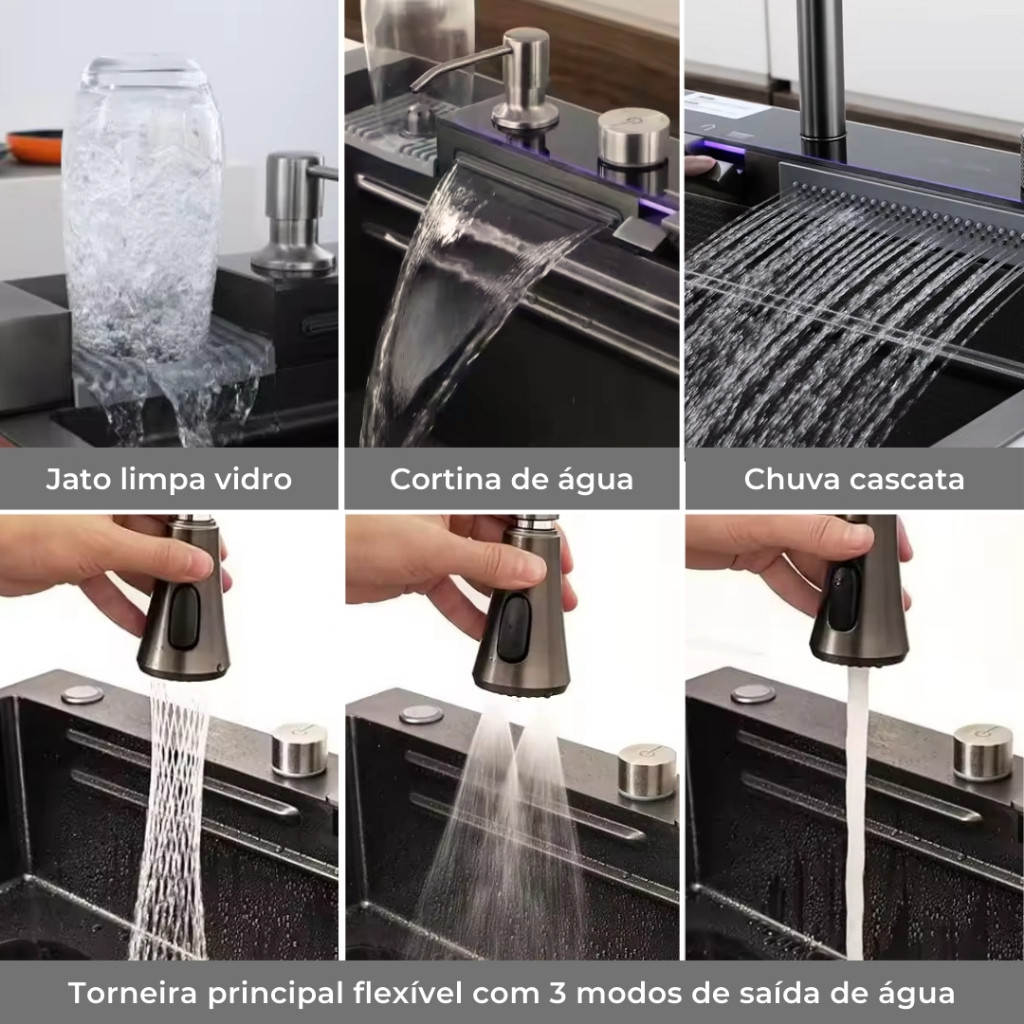 Jato limpa vidro

Cortina de água

Chuva cascata

Torneira principal flexível com 3 modos de saída de água