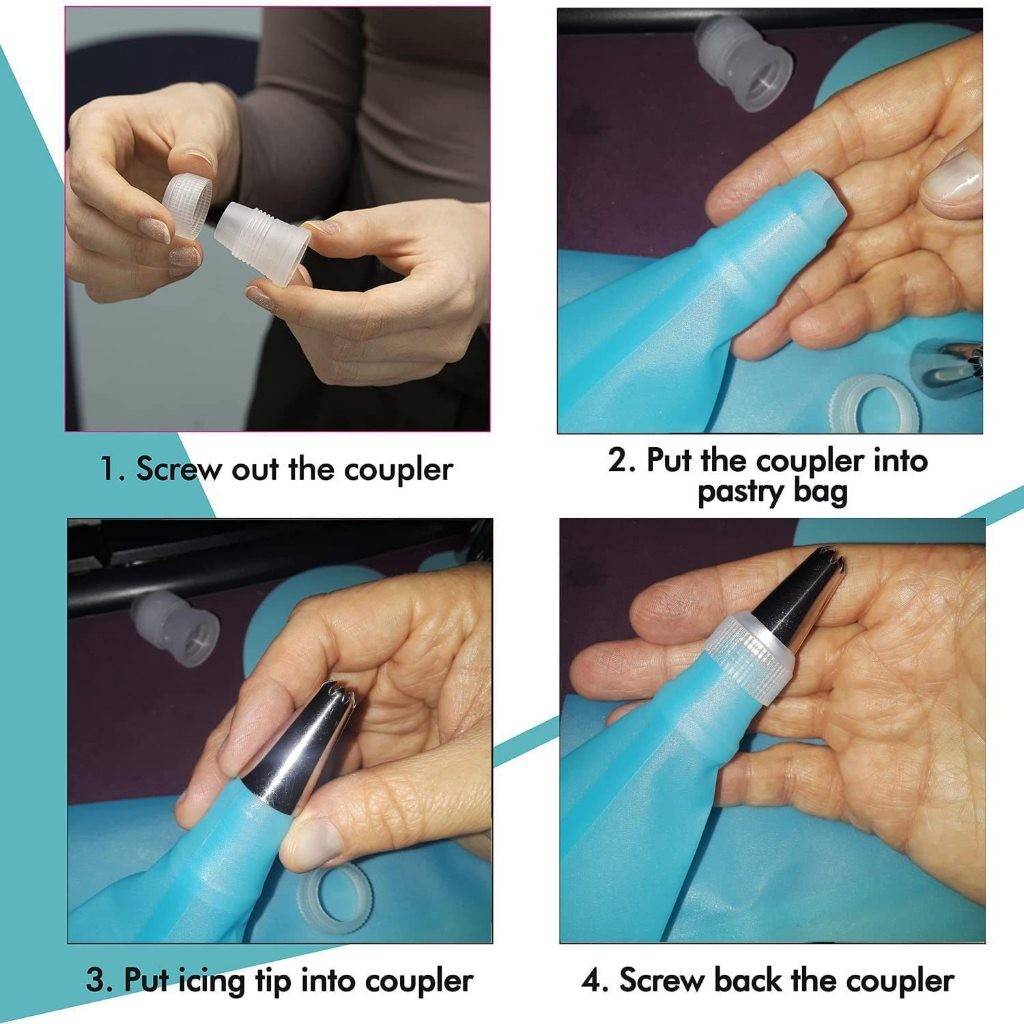 1. Screw out the coupler

2. Put the coupler into pastry bag

3. Put icing tip into coupler

4. Screw back the coupler