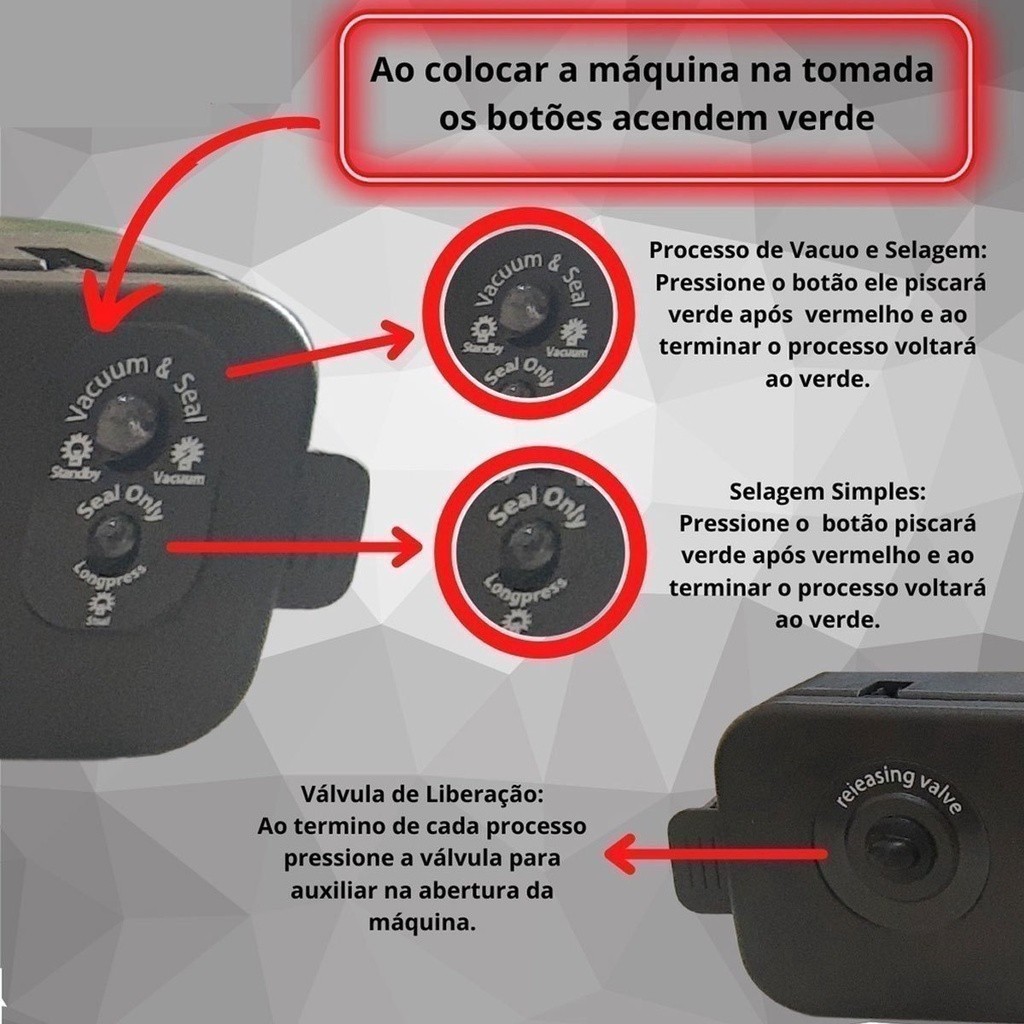 Ao colocar a máquina na tomada os botões acendem verde

Vacuum & Seal
Standby
Vacuum
Seal Only
Longpress
Seal

Vacuum & Seal
Standby
Vacuum
Seal Only

Processo de Vacuo e Selagem: Pressione o botão ele piscará verde após vermelho e ao terminar o processo voltará ao verde.

Seal Only
Longpress

Selagem Simples: Pressione o botão piscará verde após vermelho e ao terminar o processo voltará ao verde.

Válvula de Liberação: Ao termino de cada processo pressione a válvula para auxiliar na abertura da máquina.

releasing valve