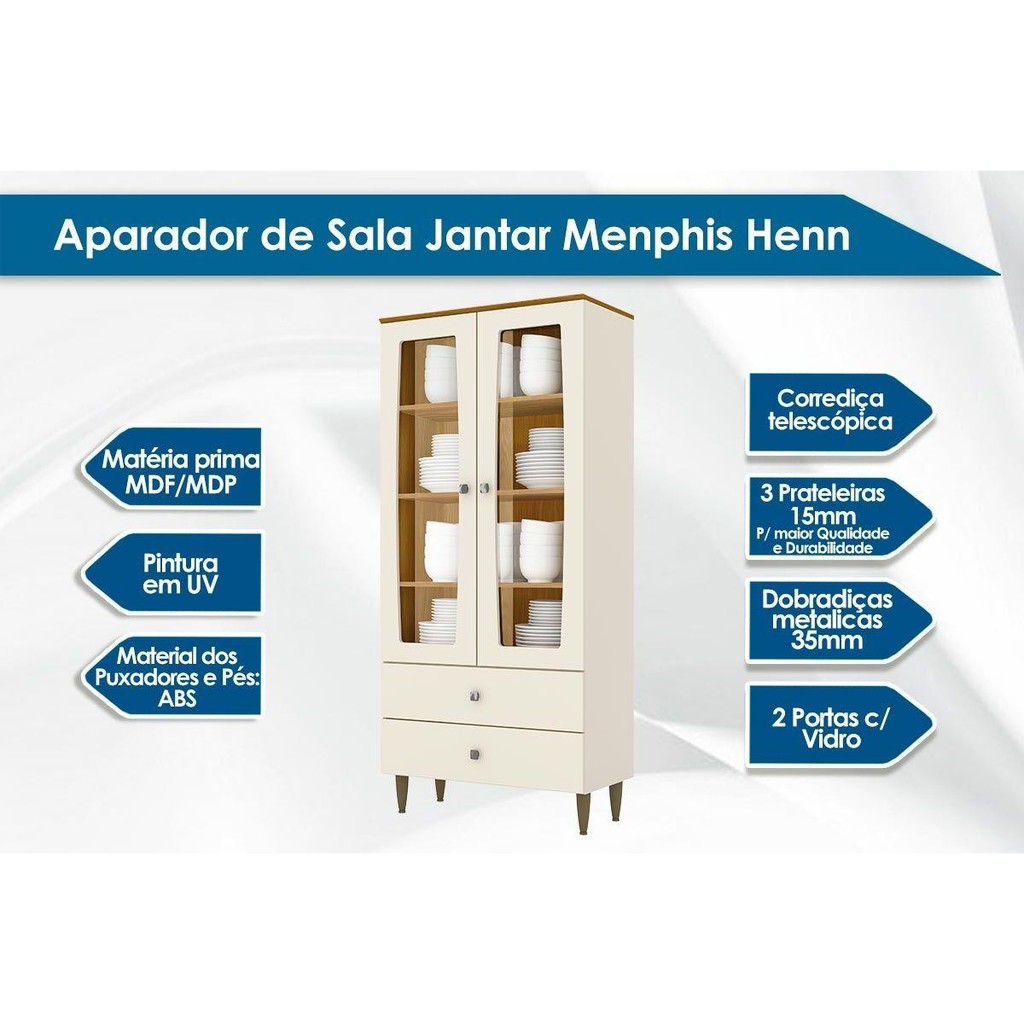 Aparador de Sala Jantar Menphis Henn

Matéria prima MDF/MDP

Pintura em UV

Material dos Puxadores e Pés: ABS

Corrediça telescópica

3 Prateleiras 15mm P/ maior Qualidade e Durabilidade

Dobradiças metalicas 35mm

2 Portas c/ Vidro