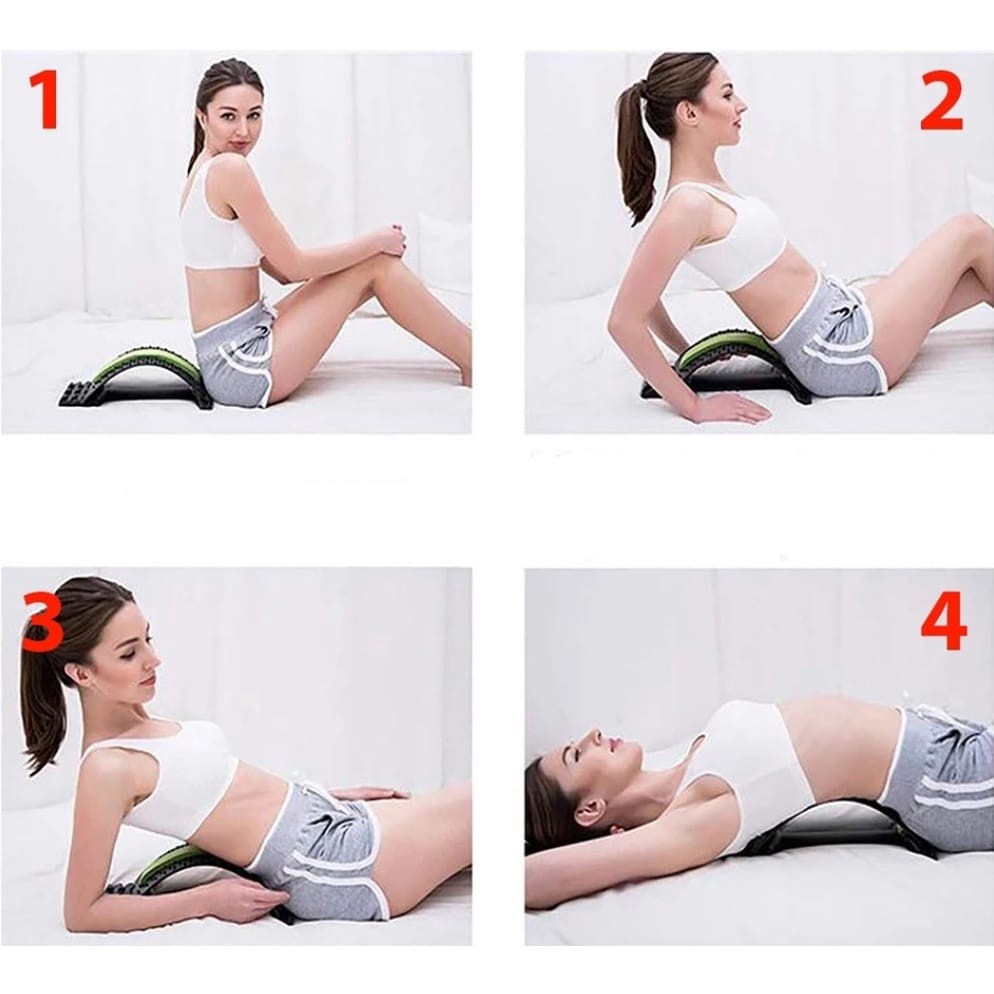 1

2

3

4