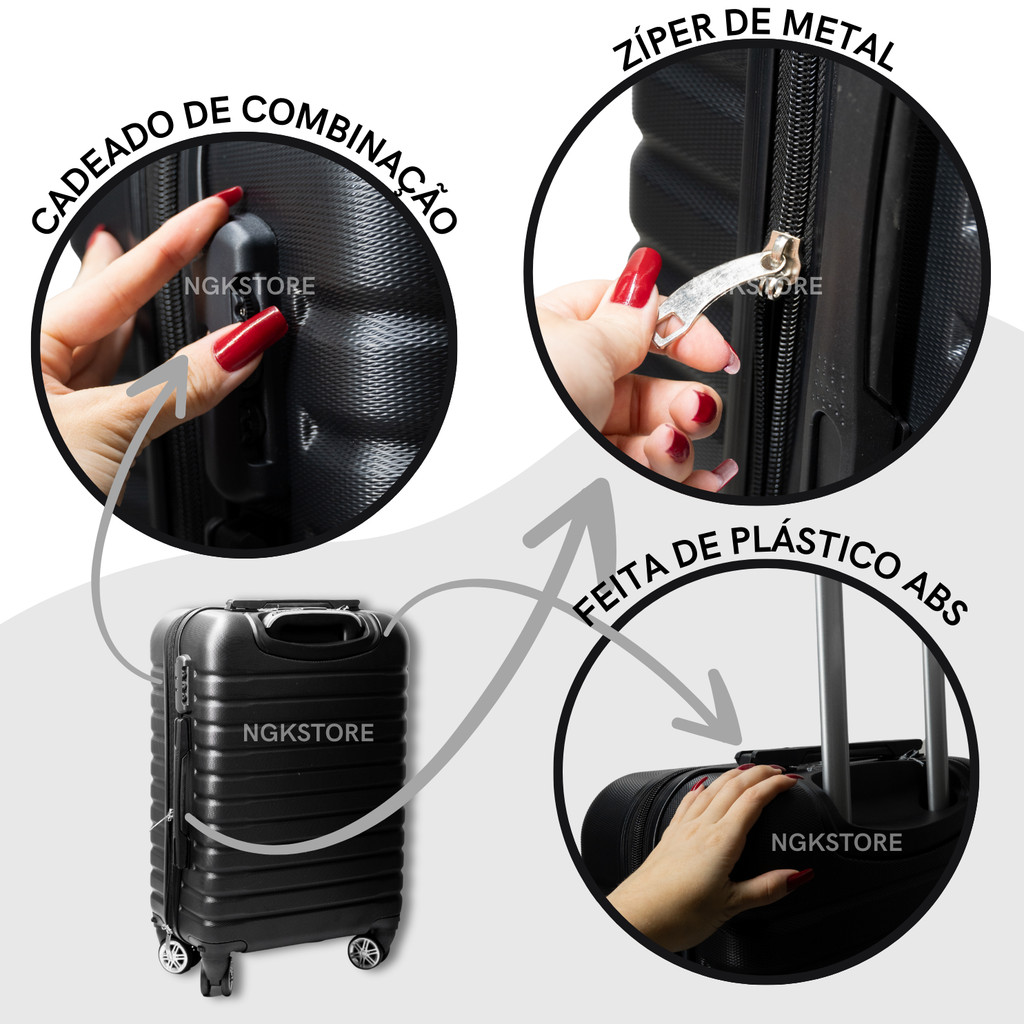 CADEADO DE COMBINAÇÃO

NGKSTORE

ZÍPER DE METAL

NGKSTORE

FEITA DE PLÁSTICO ABS

NGKSTORE

NGKSTORE