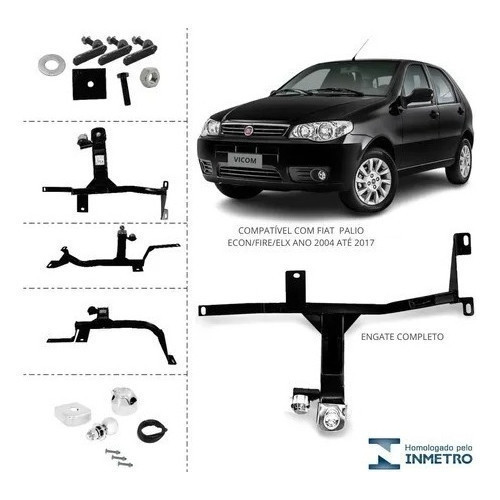 VICOM

COMPATÍVEL COM FIAT PALIO ECON/FIRE/ELX ANO 2004 ATÉ 2017

ENGATE COMPLETO

Homologado pelo INMETRO