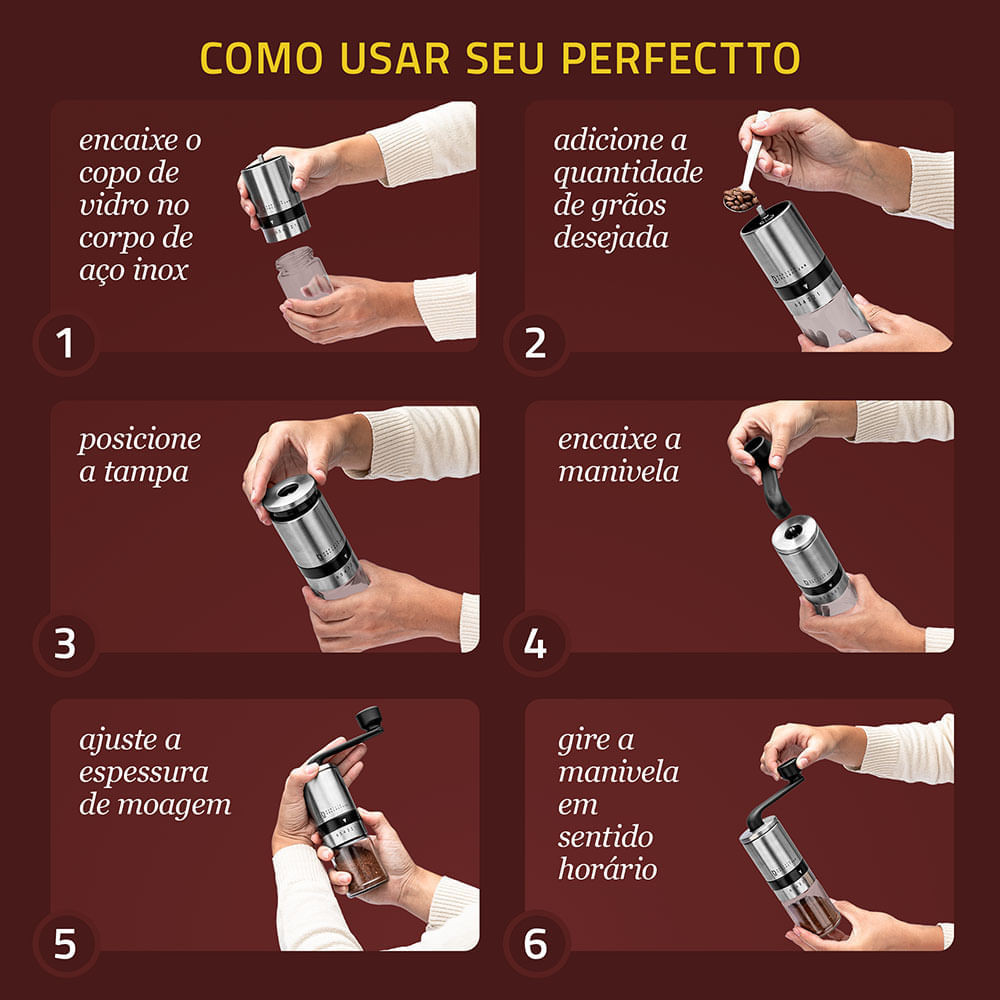 COMO USAR SEU PERFECTTO

encaixe o copo de vidro no corpo de aço inox

1

adicione a quantidade de grãos desejada

2

posicione a tampa

3

encaixe a manivela

4

ajuste a espessura de moagem

5

gire a manivela em sentido horário

6