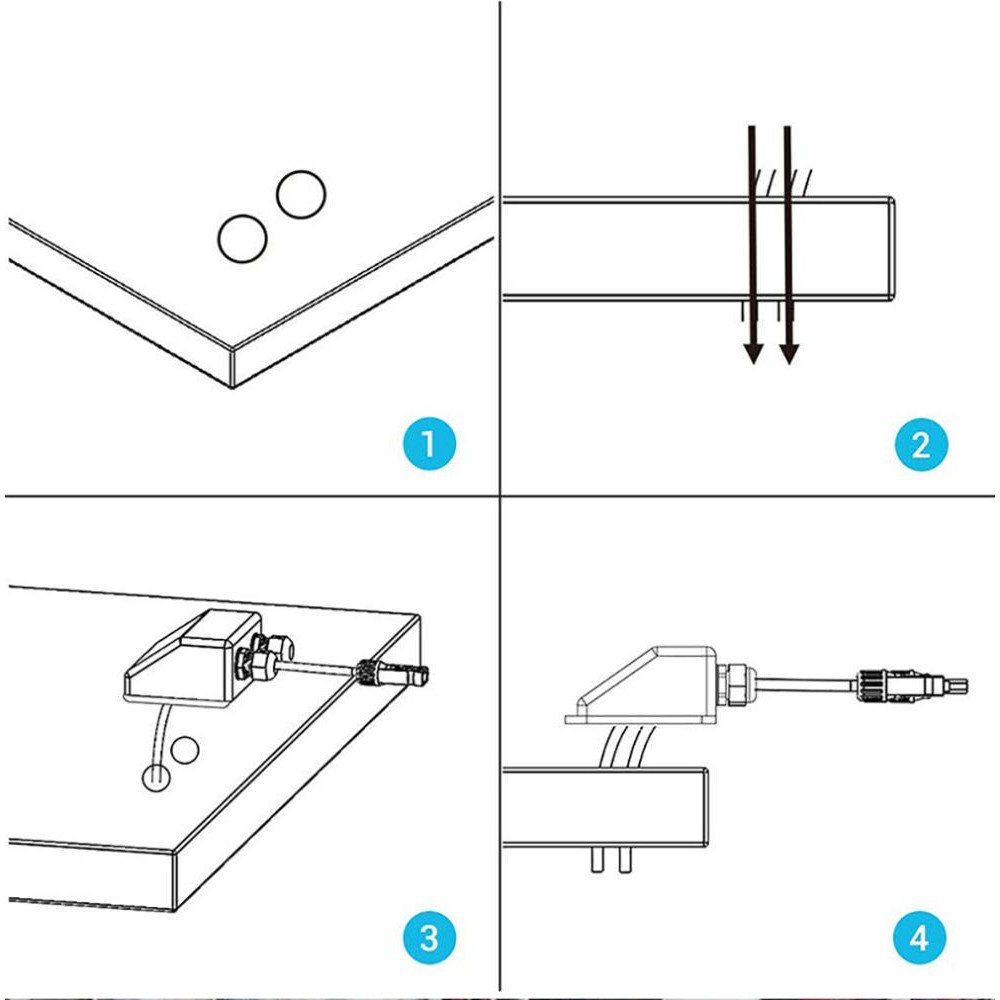 1

2

3

4