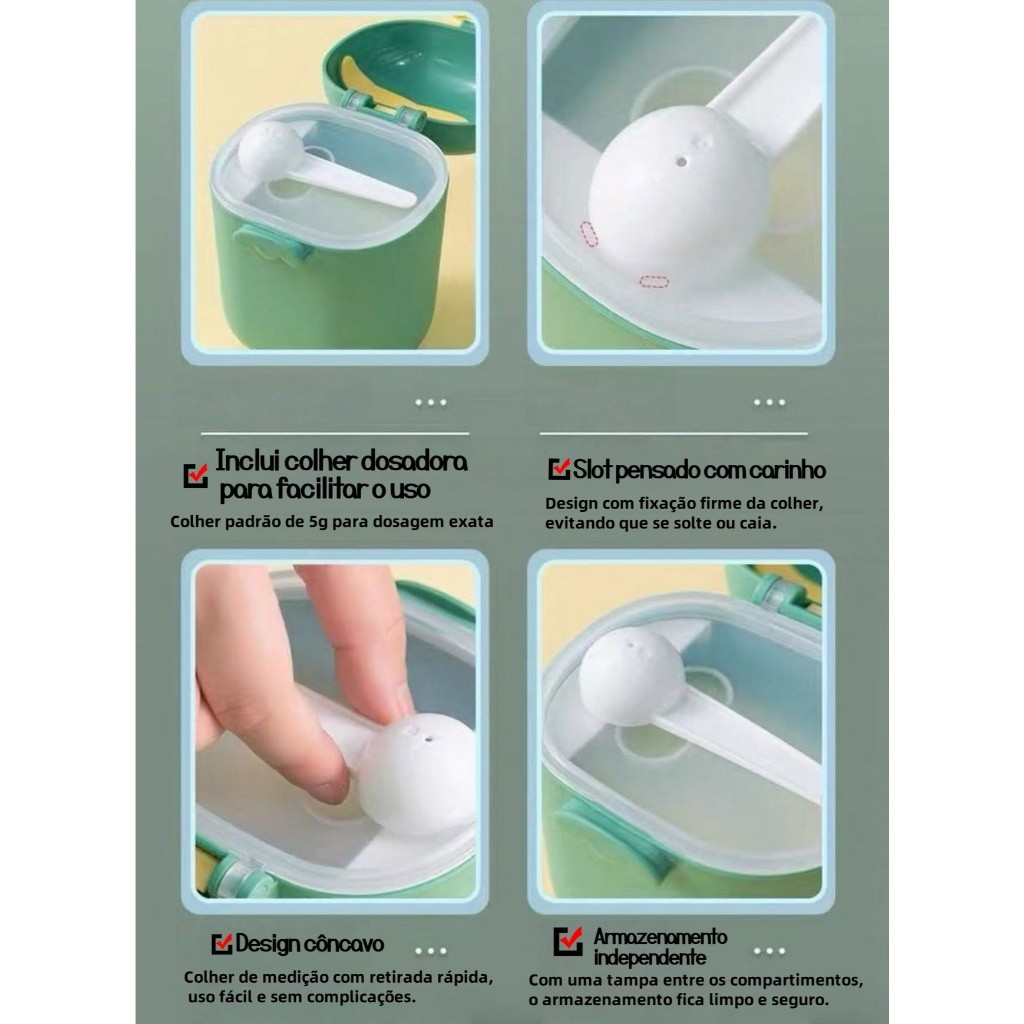 Inclui colher dosadora para facilitar o uso

Colher padrão de 5g para dosagem exata

Slot pensado com carinho

Design com fixação firme da colher, evitando que se solte ou caia.

Design côncavo

Colher de medição com retirada rápida, uso fácil e sem complicações.

Armazenamento independente

Com uma tampa entre os compartimentos, o armazenamento fica limpo e seguro.