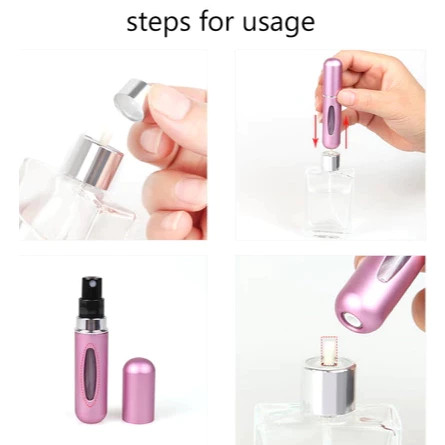 steps for usage