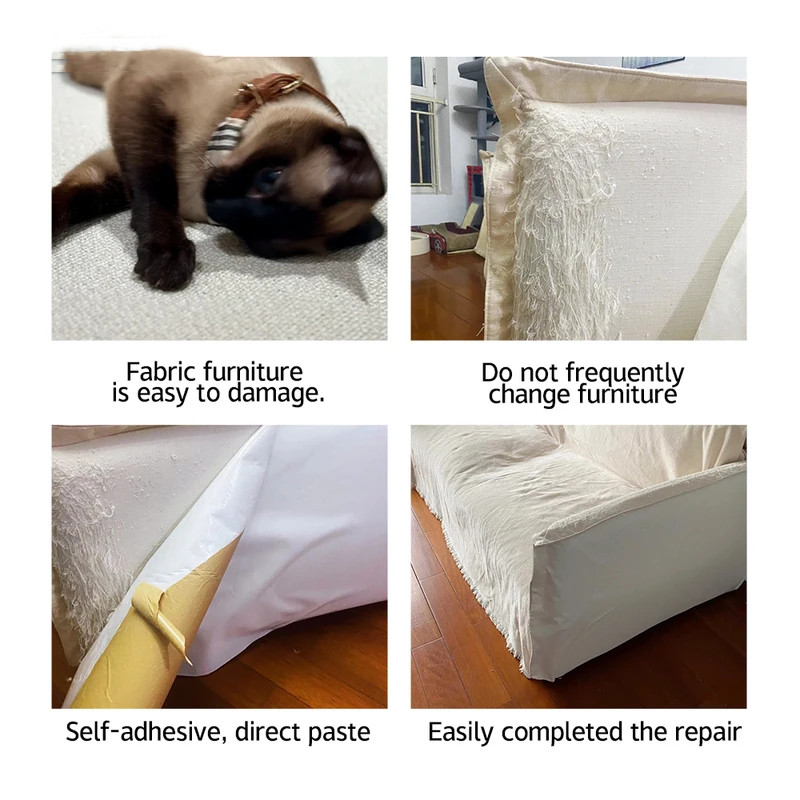 Fabric furniture is easy to damage.

Do not frequently change furniture

Self-adhesive, direct paste

Easily completed the repair