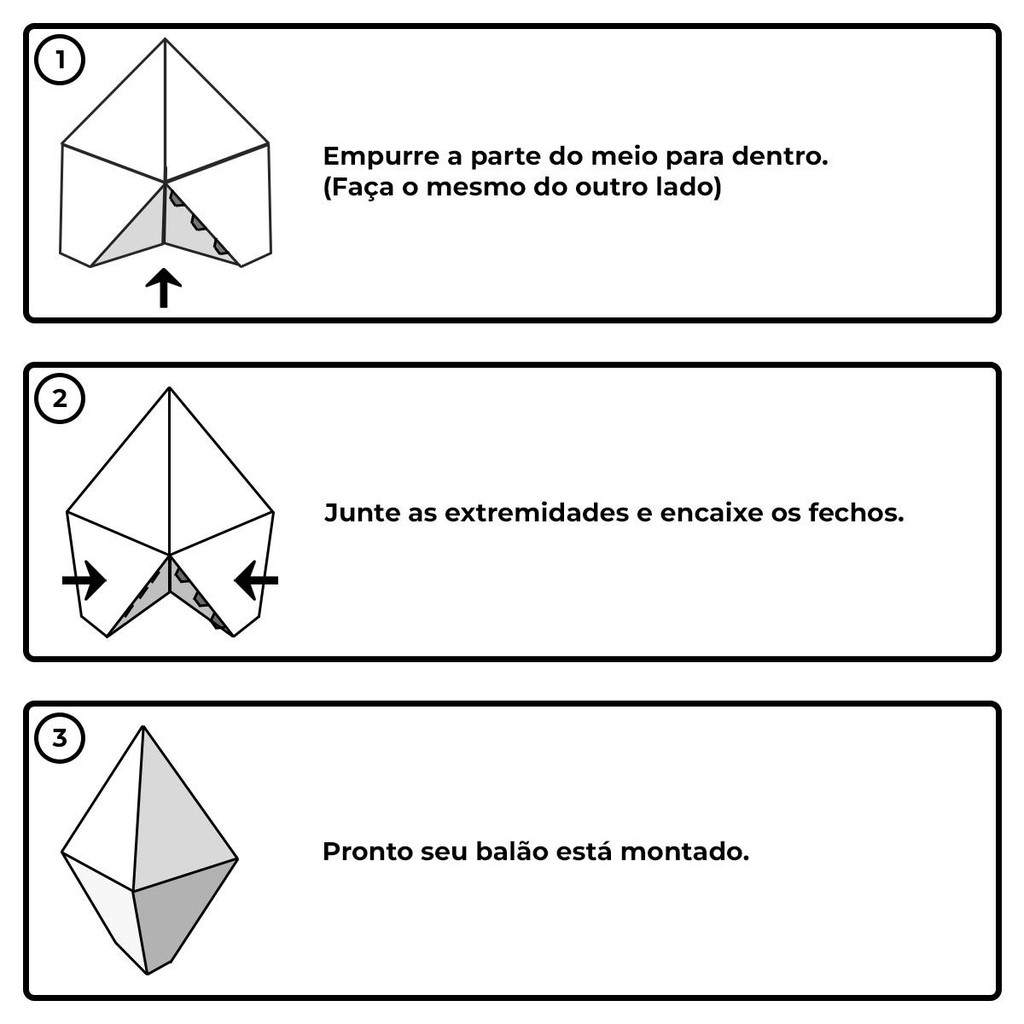 1

Empurre a parte do meio para dentro.
(Faça o mesmo do outro lado)

2

Junte as extremidades e encaixe os fechos.

3

Pronto seu balão está montado.