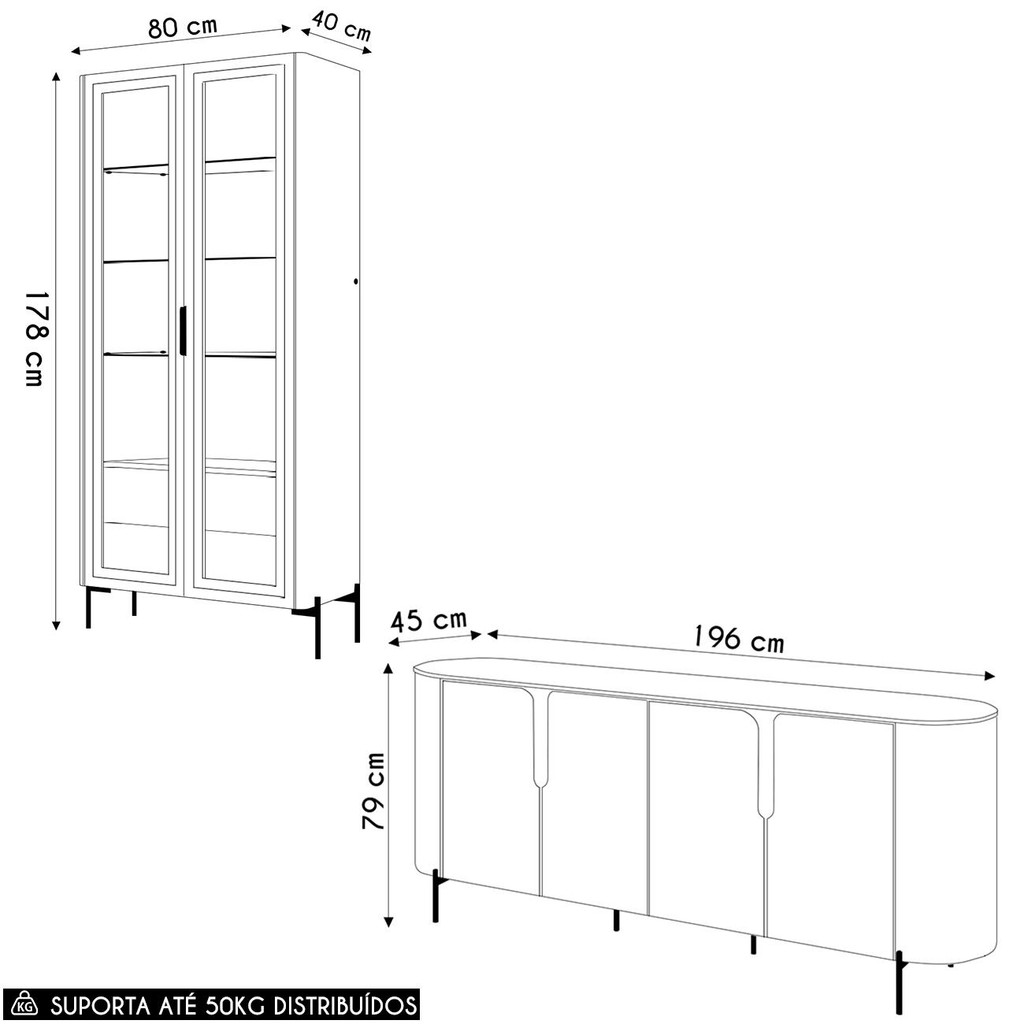 80 cm
40 cm
178 cm
45 cm
196 cm
79 cm
KG SUPORTA ATÉ 50KG DISTRIBUÍDOS