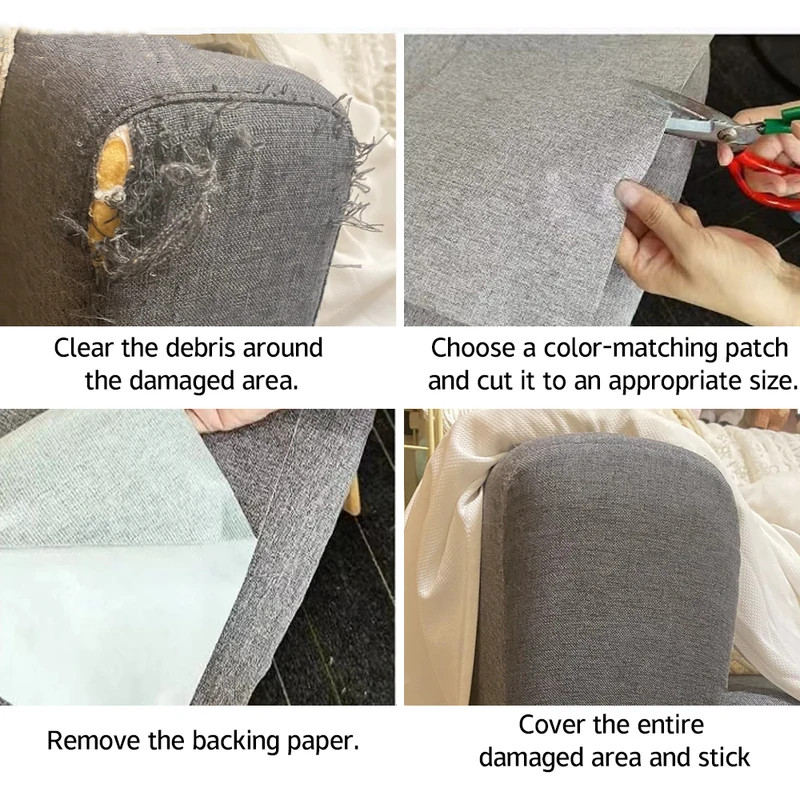 Clear the debris around the damaged area.

Choose a color-matching patch and cut it to an appropriate size.

Remove the backing paper.

Cover the entire damaged area and stick