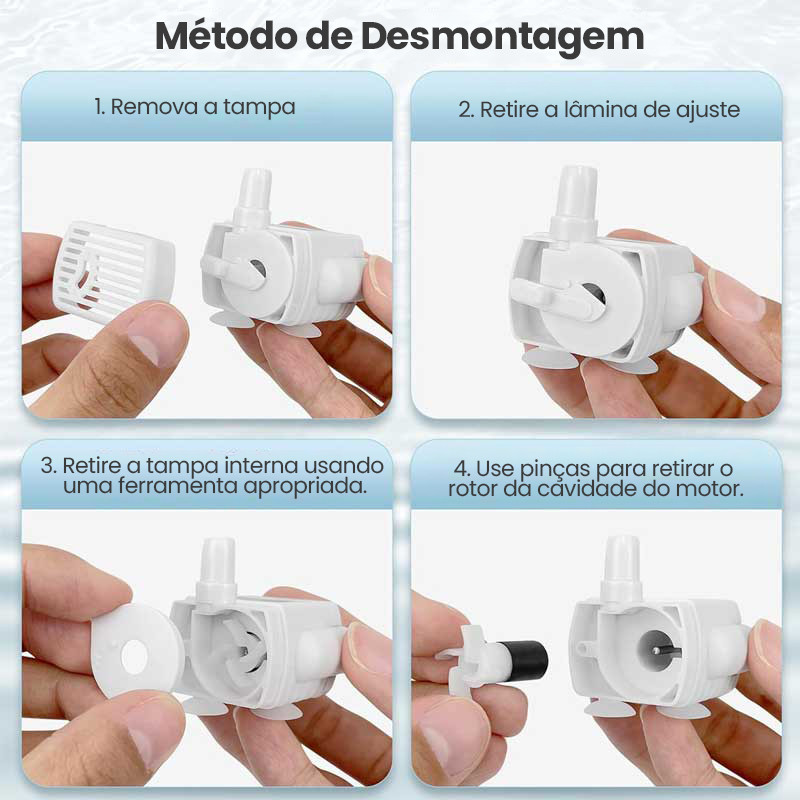 Método de Desmontagem

1. Remova a tampa

2. Retire a lâmina de ajuste

3. Retire a tampa interna usando uma ferramenta apropriada.

4. Use pinças para retirar o rotor da cavidade do motor.