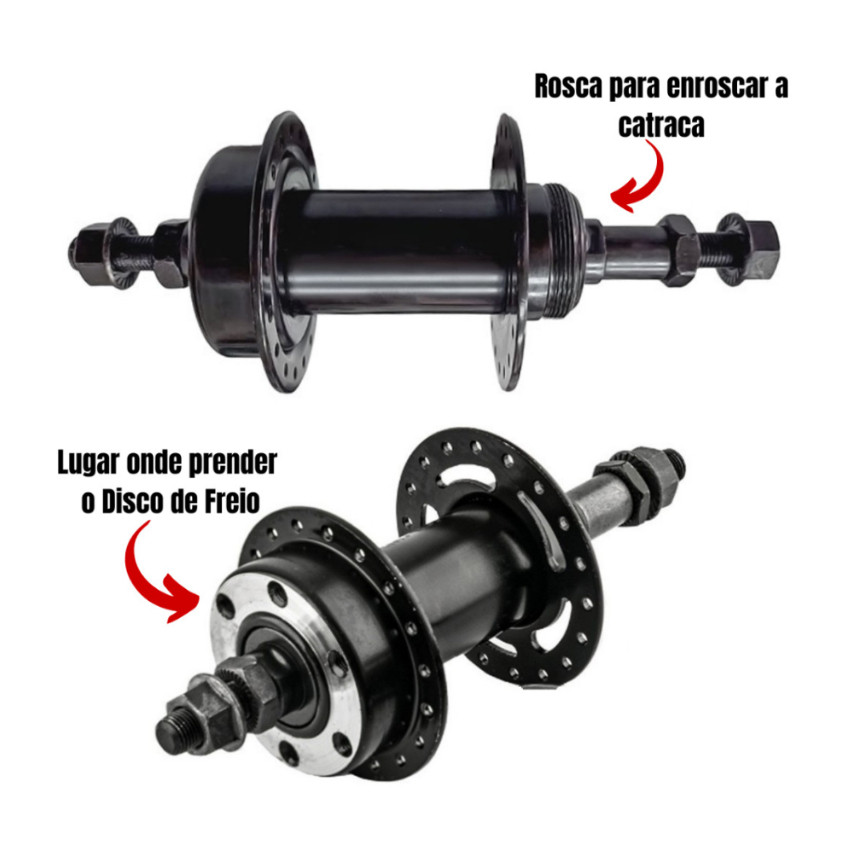 Rosca para enroscar a catraca

Lugar onde prender o Disco de Freio