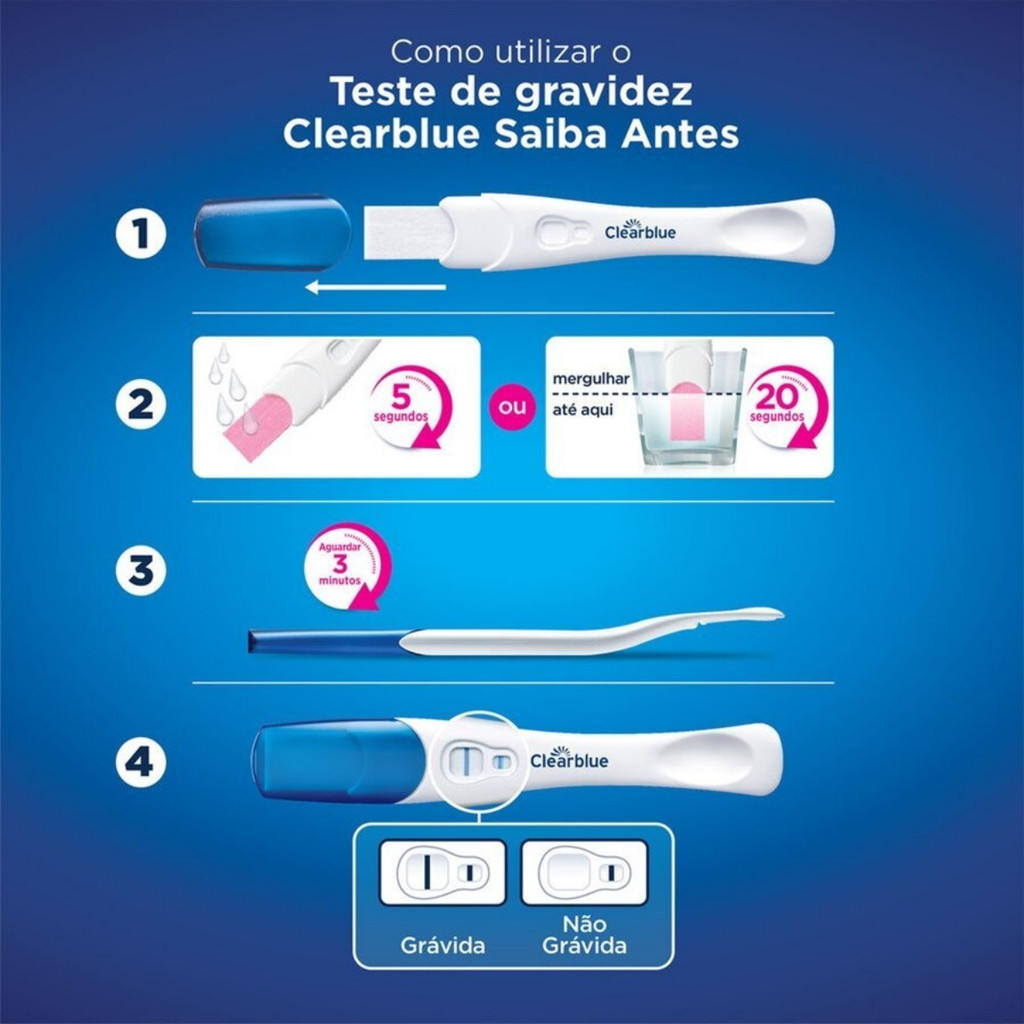 Como utilizar o
Teste de gravidez
Clearblue Saiba Antes

1

Clearblue

2

5 segundos

ou

mergulhar
até aqui

20 segundos

3

Aguardar 3 minutos

4

Clearblue

Grávida

Não Grávida