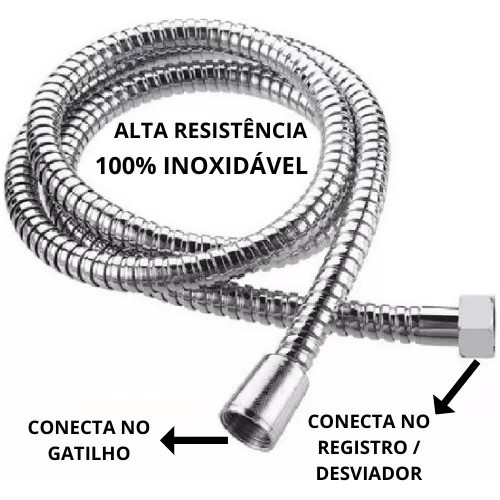 ALTA RESISTÊNCIA
100% INOXIDÁVEL

CONECTA NO GATILHO

CONECTA NO REGISTRO / DESVIADOR