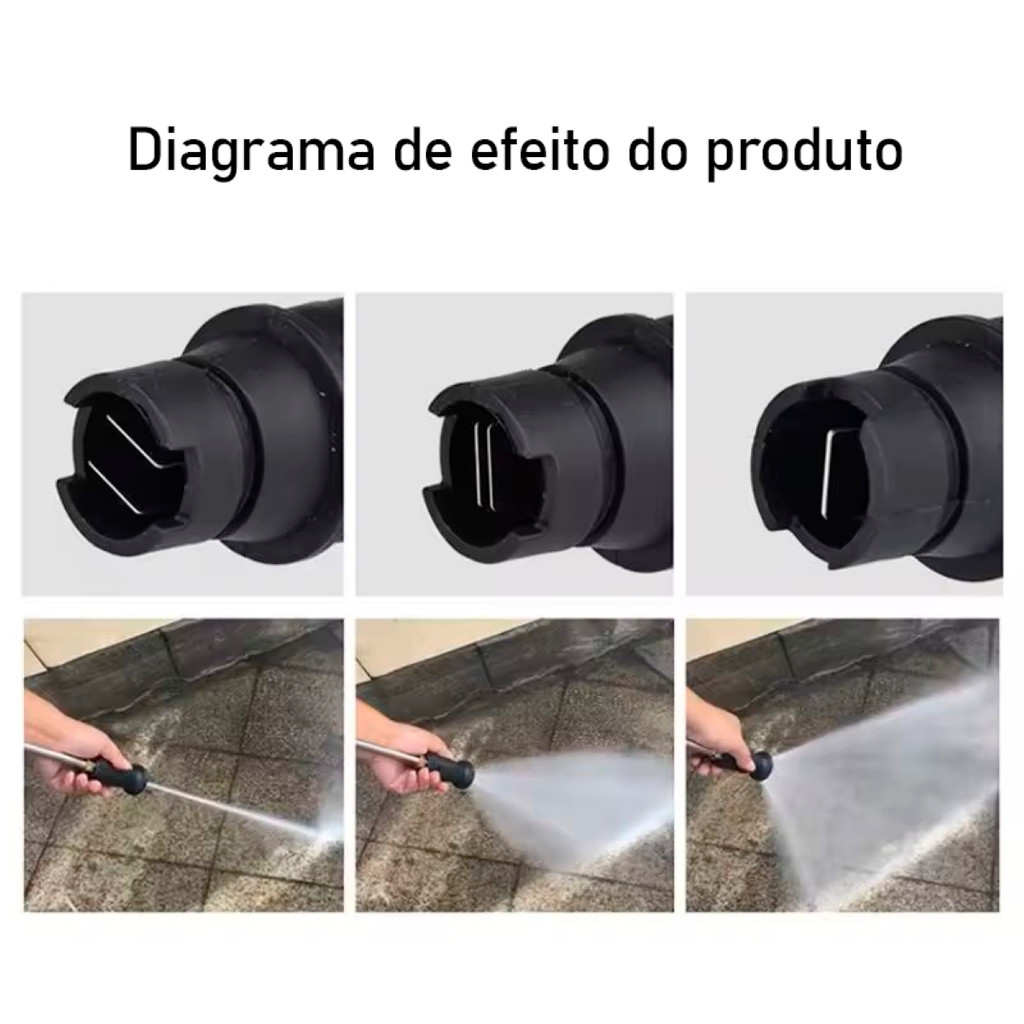 Diagrama de efeito do produto