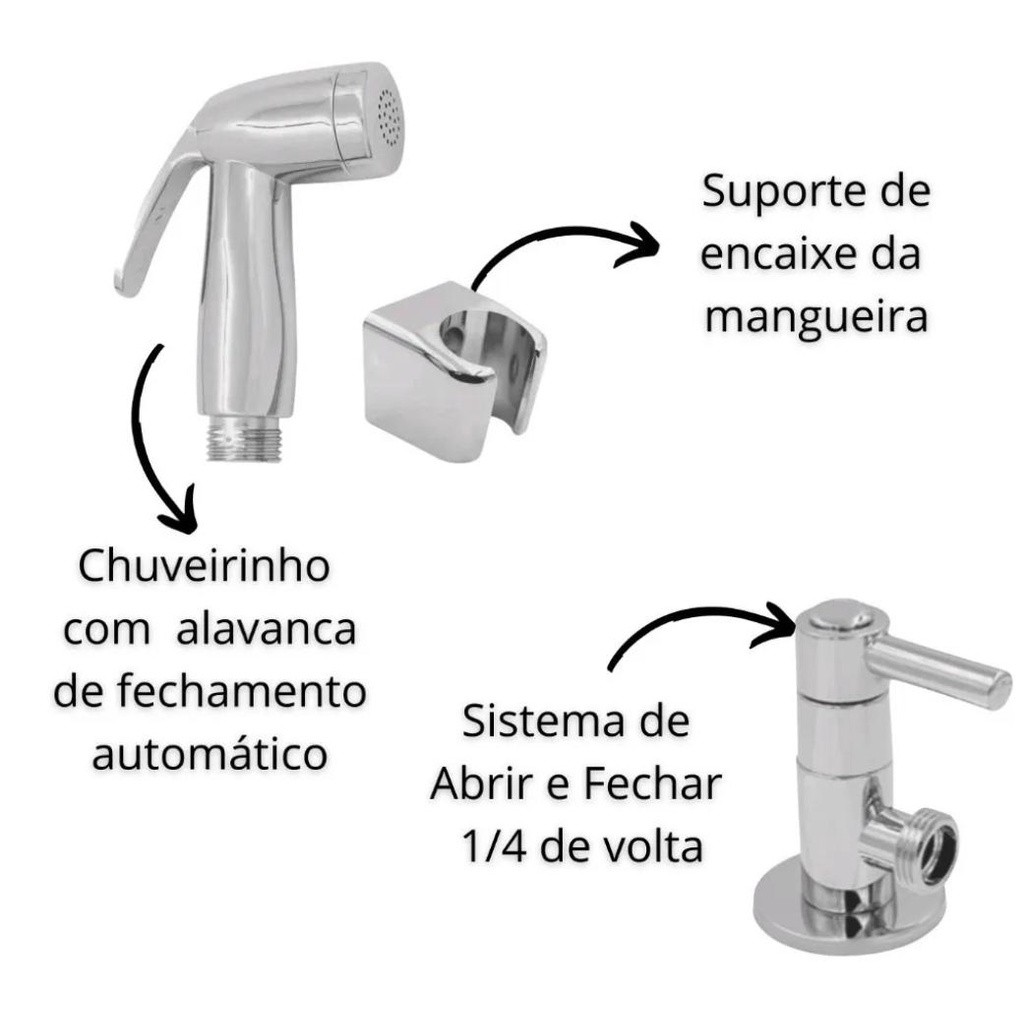 Suporte de encaixe da mangueira

Chuveirinho com alavanca de fechamento automático

Sistema de Abrir e Fechar 1/4 de volta