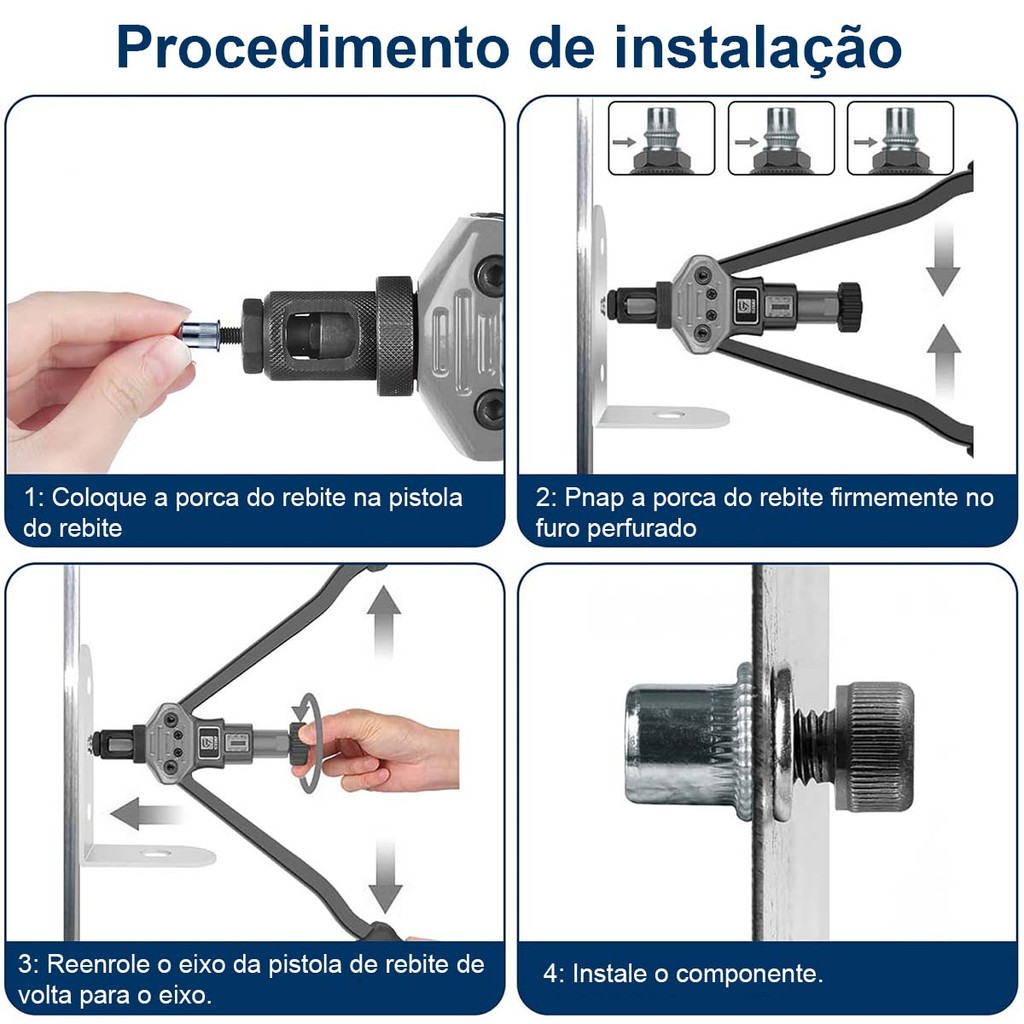 Procedimento de instalação

1: Coloque a porca do rebite na pistola do rebite

2: Pnap a porca do rebite firmemente no furo perfurado

3: Reenrole o eixo da pistola de rebite de volta para o eixo.

4: Instale o componente.