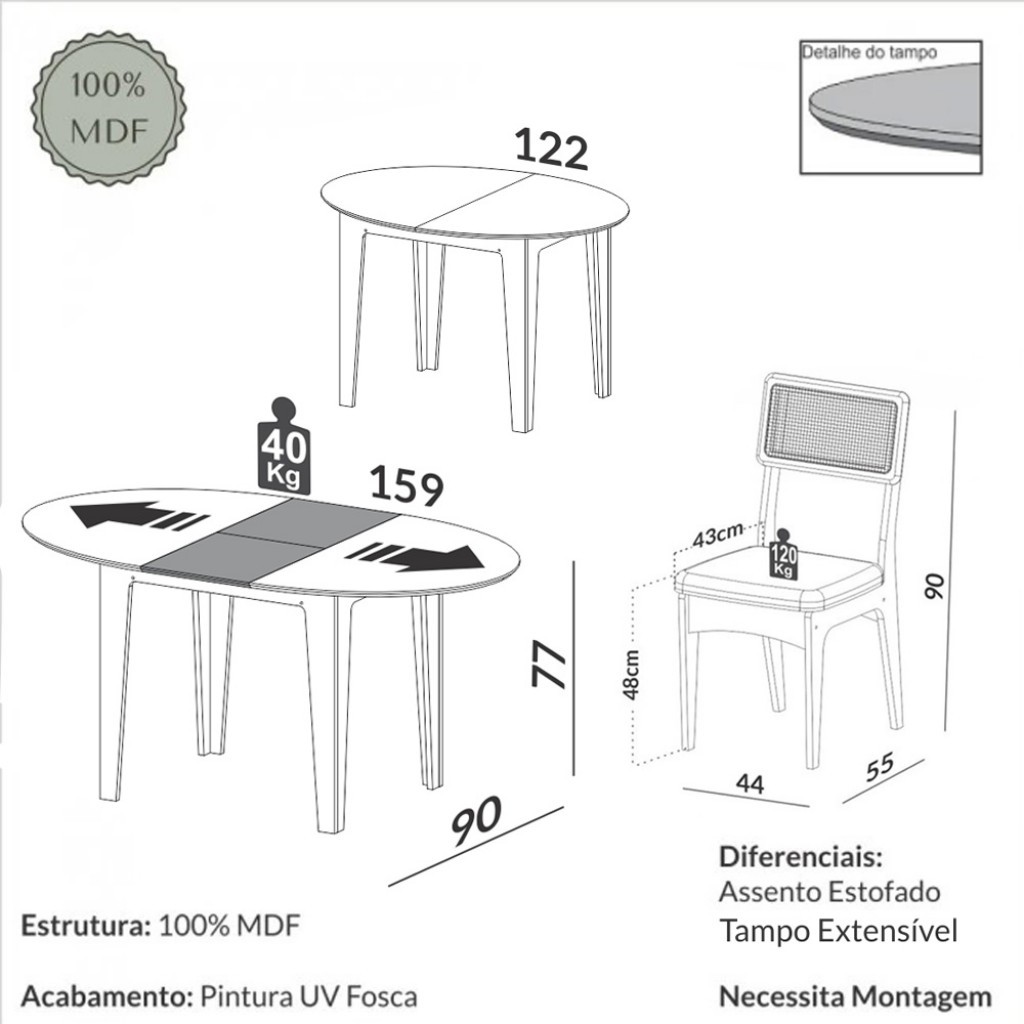 100% MDF

Detalhe do tampo

122

40 Kg

159

77

90

43cm

120 Kg

48cm

90

44

55

Diferenciais:
Assento Estofado
Tampo Extensível

Estrutura: 100% MDF

Acabamento: Pintura UV Fosca

Necessita Montagem