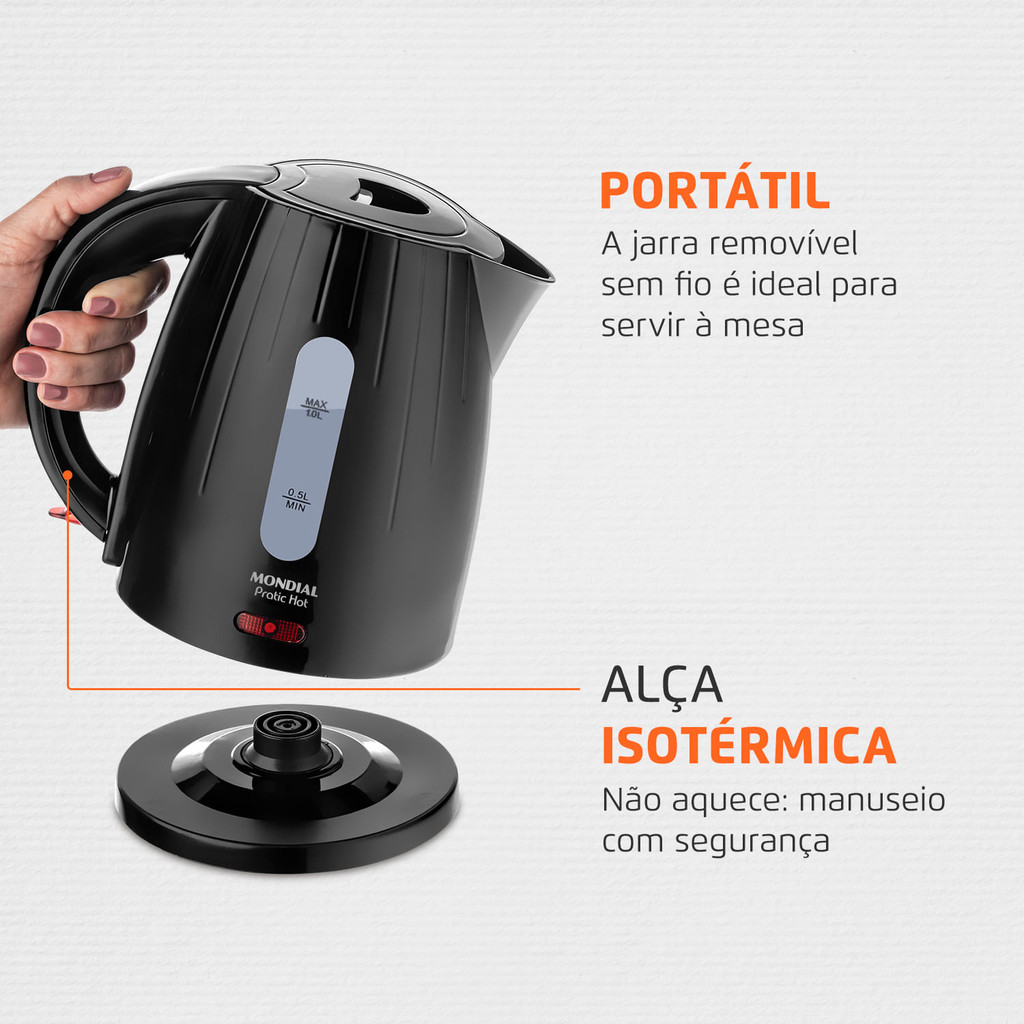 PORTÁTIL
A jarra removível sem fio é ideal para servir à mesa

MAX
1.0L

0.5L
MIN

MONDIAL
Pratic Hot

ALÇA
ISOTÉRMICA
Não aquece: manuseio com segurança