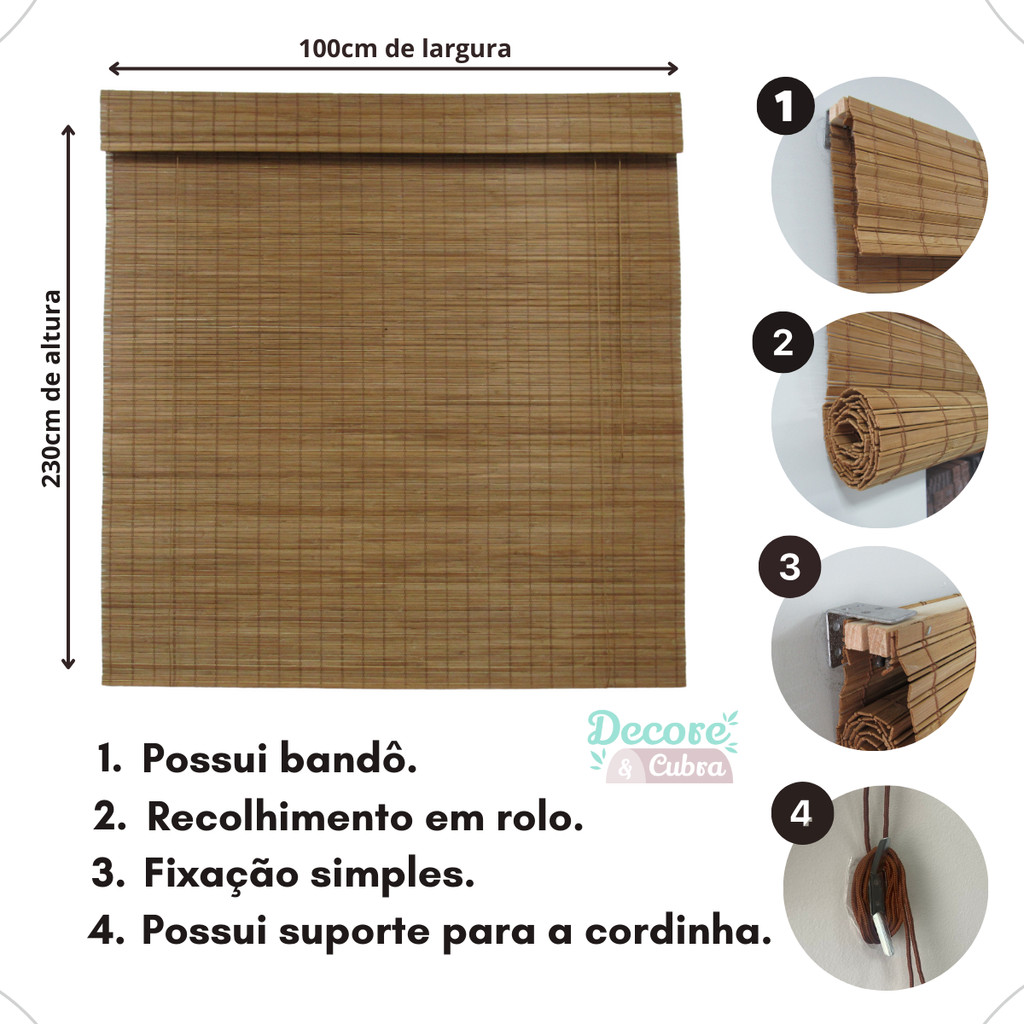 100cm de largura

230cm de altura

1

2

3

4

Decore & Cubra

1. Possui bandô.
2. Recolhimento em rolo.
3. Fixação simples.
4. Possui suporte para a cordinha.