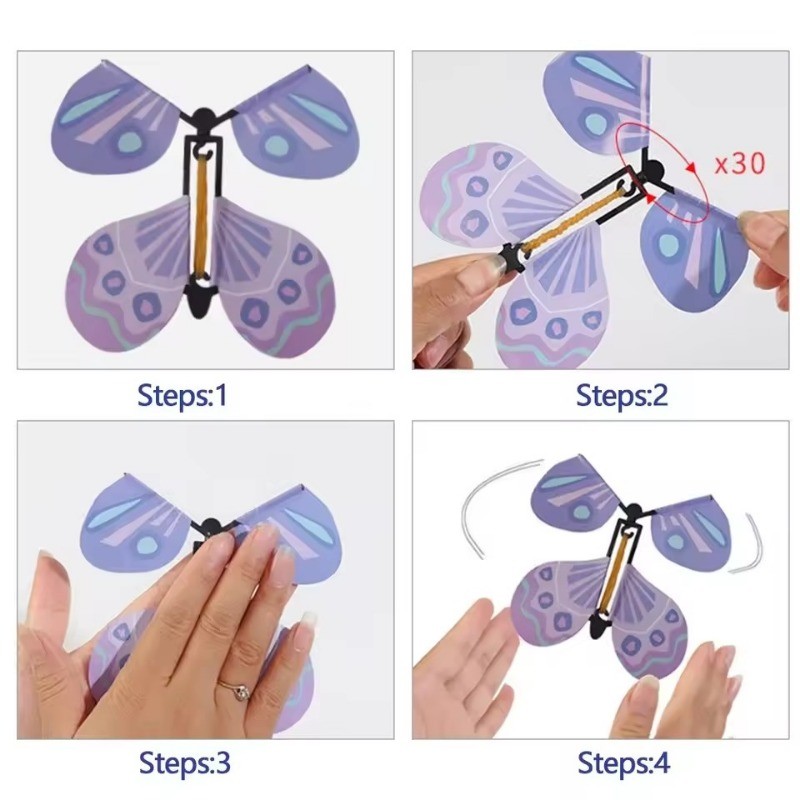 Steps:1

x30

Steps:2

Steps:3

Steps:4