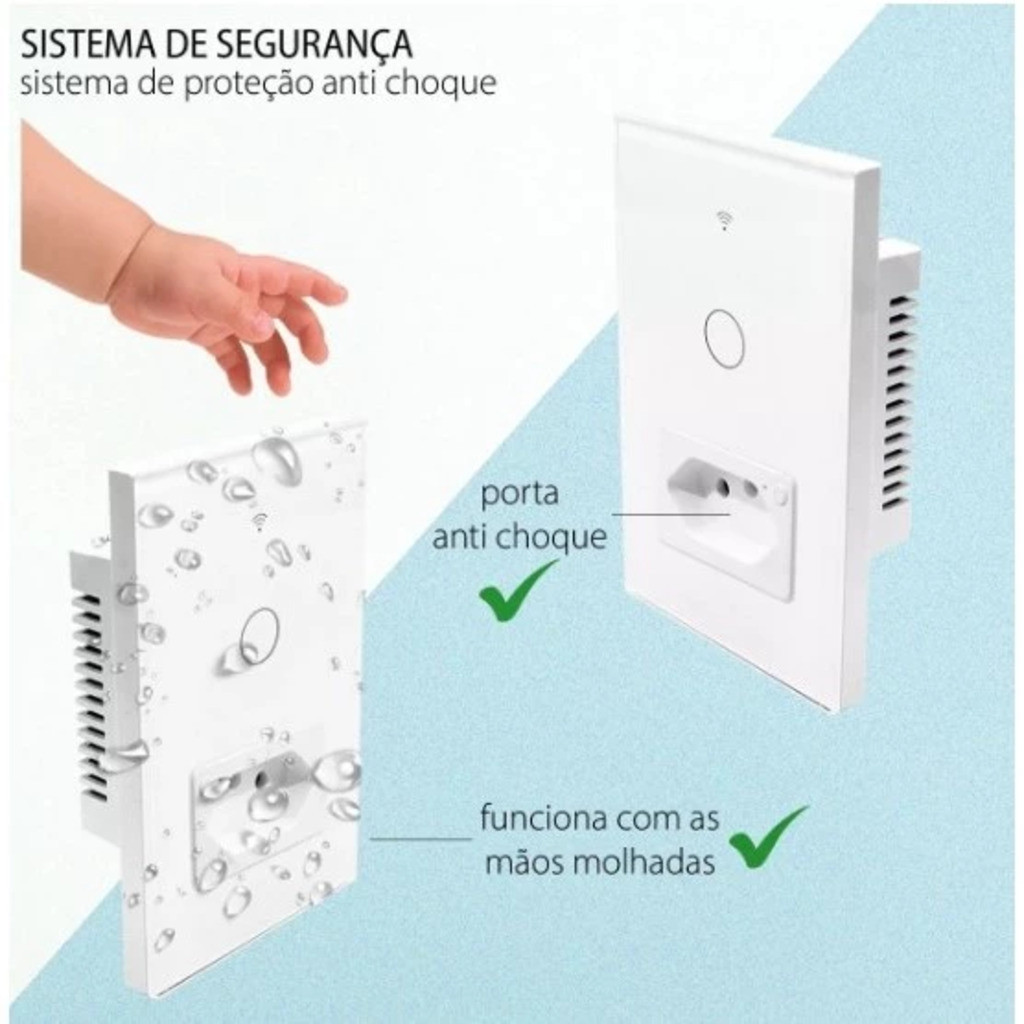 SISTEMA DE SEGURANÇA
sistema de proteção anti choque

porta
anti choque

funciona com as
mãos molhadas