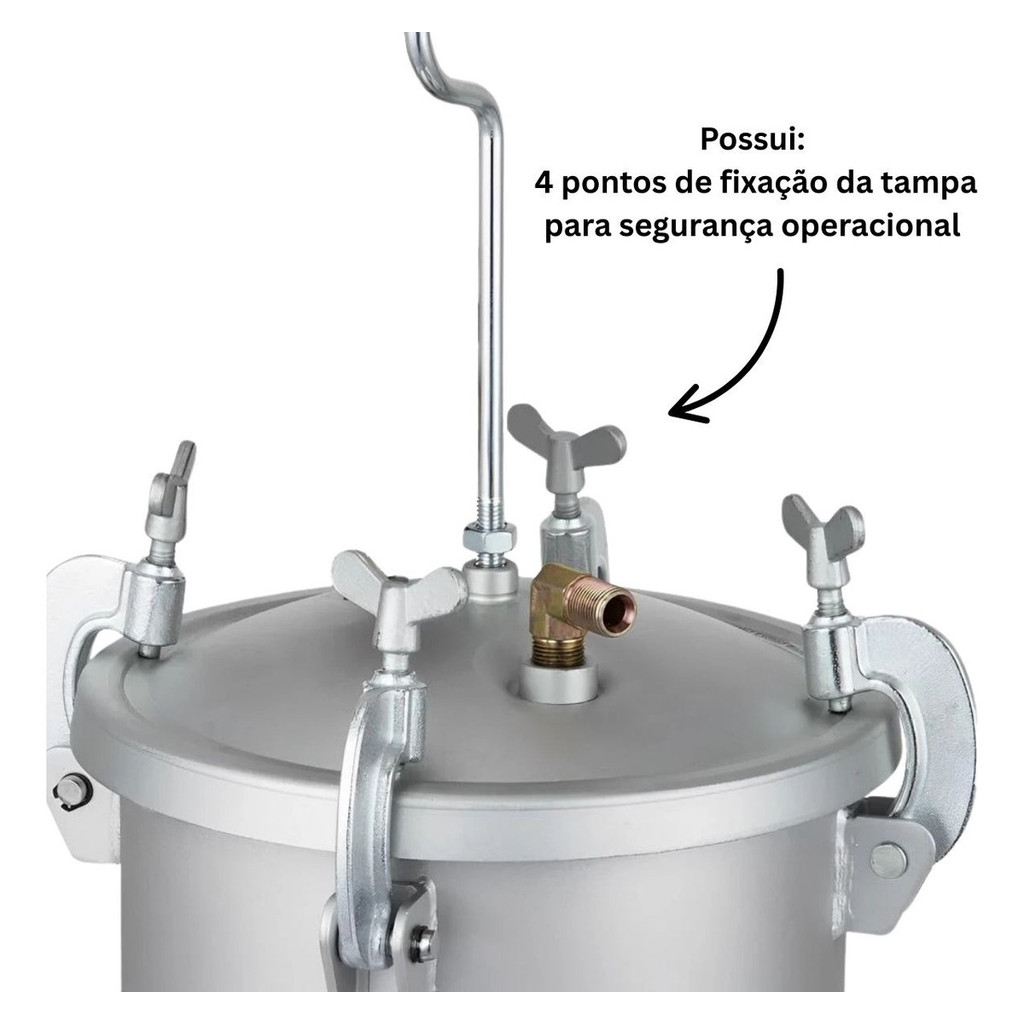 Possui:
4 pontos de fixação da tampa para segurança operacional